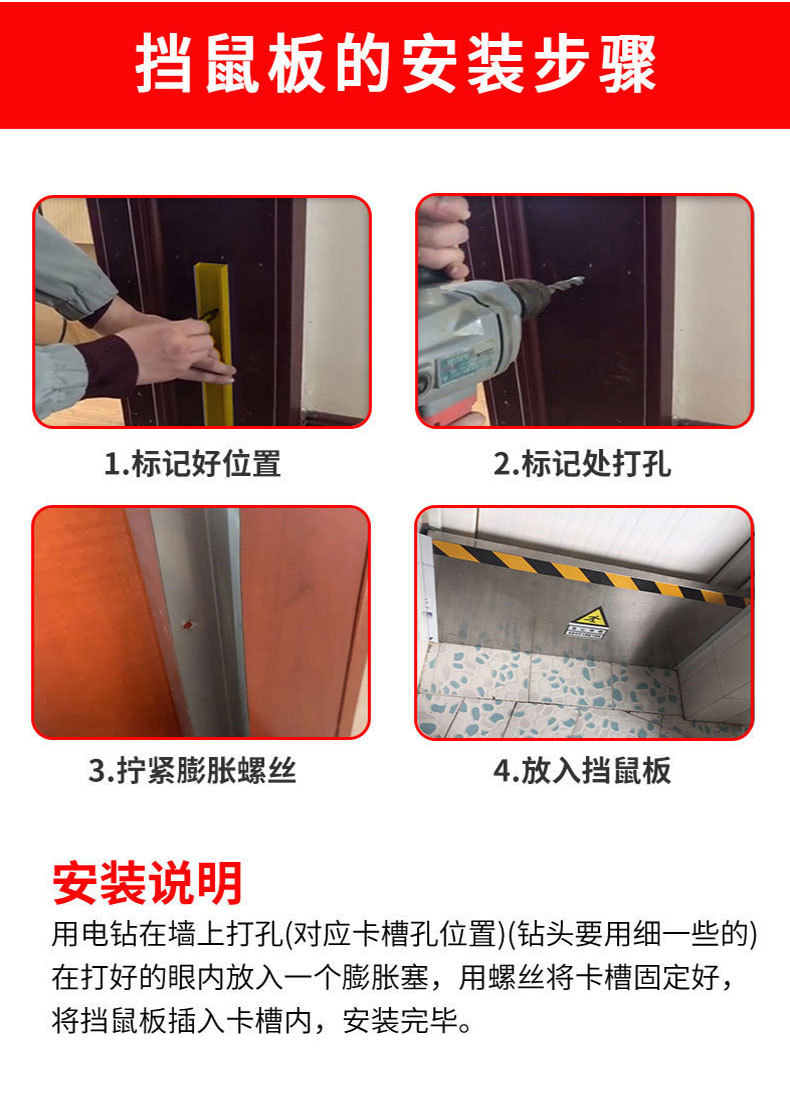 挡鼠板的安装步骤

1.标记好位置

2.标记处打孔

3.拧紧膨胀螺丝

4.放入挡鼠板

安装说明

用电钻在墙上打孔(对应卡槽孔位置)(钻头要用细一些的)在打好的眼内放入一个膨胀塞，用螺丝将卡槽固定好，将挡鼠板插入卡槽内，安装完毕。