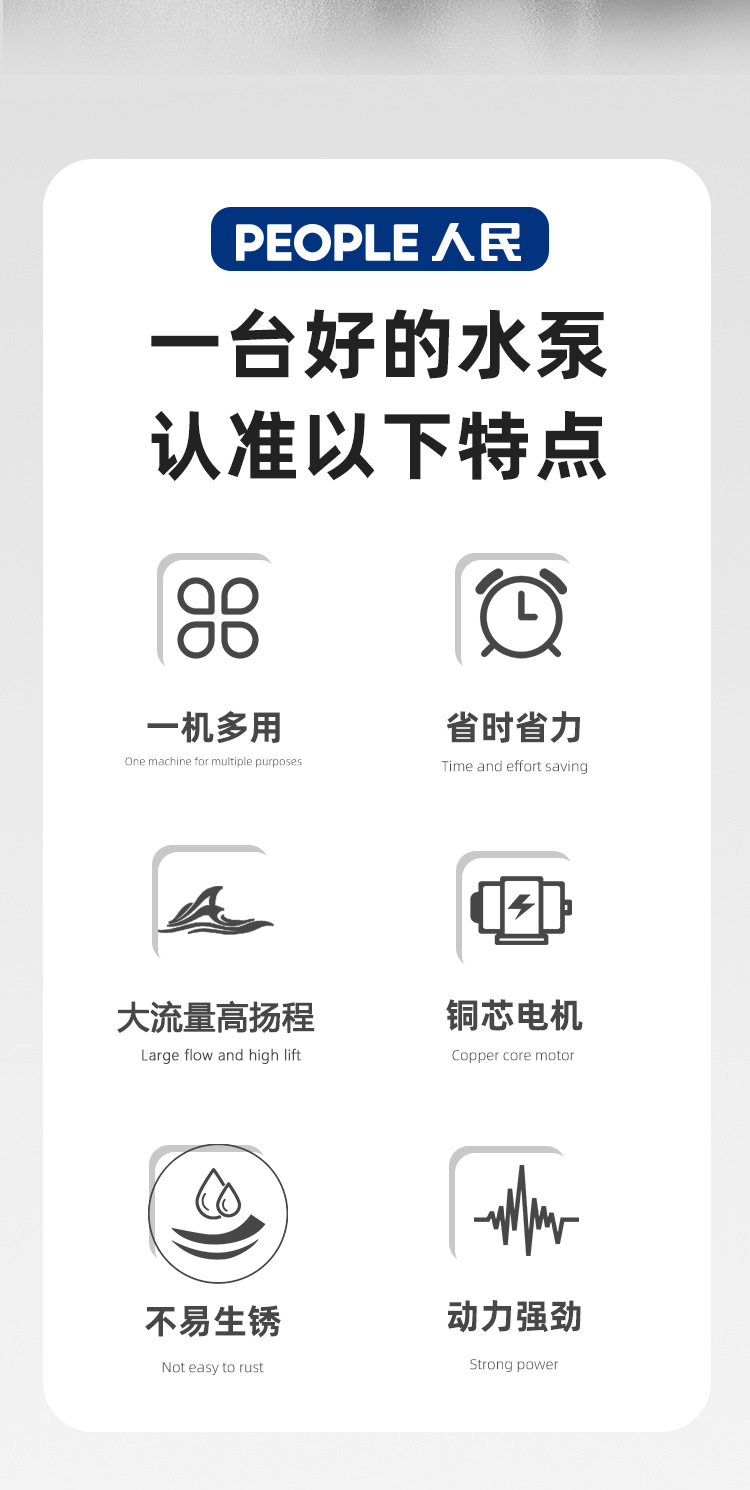 PEOPLE 人民

一台好的水泵
认准以下特点

一机多用
One machine for multiple purposes

省时省力
Time and effort saving

大流量高扬程
Large flow and high lift

铜芯电机
Copper core motor

不易生锈
Not easy to rust

动力强劲
Strong power