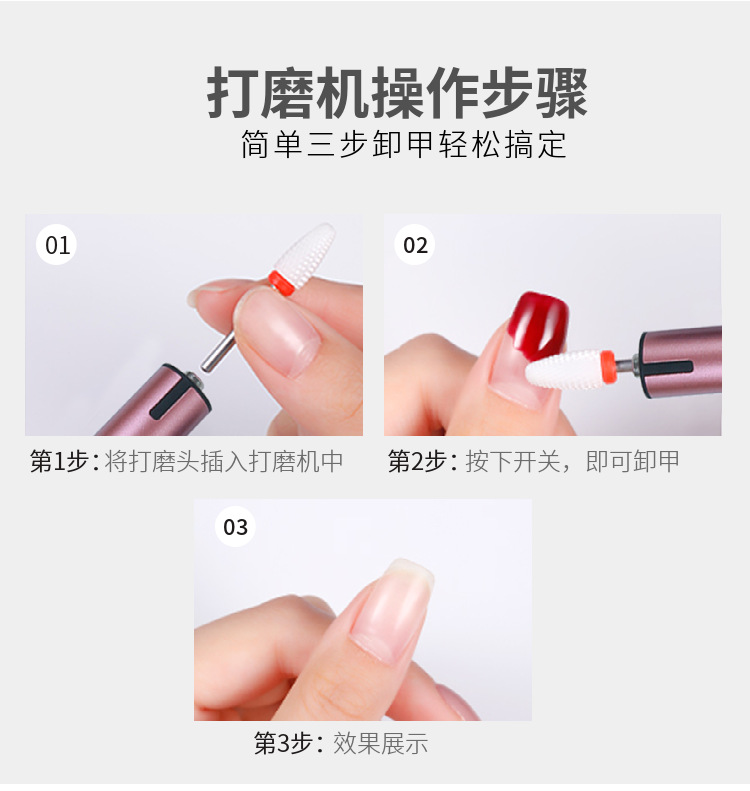 打磨机操作步骤
简单三步卸甲轻松搞定

01

第1步：将打磨头插入打磨机中

02

第2步：按下开关，即可卸甲

03

第3步：效果展示