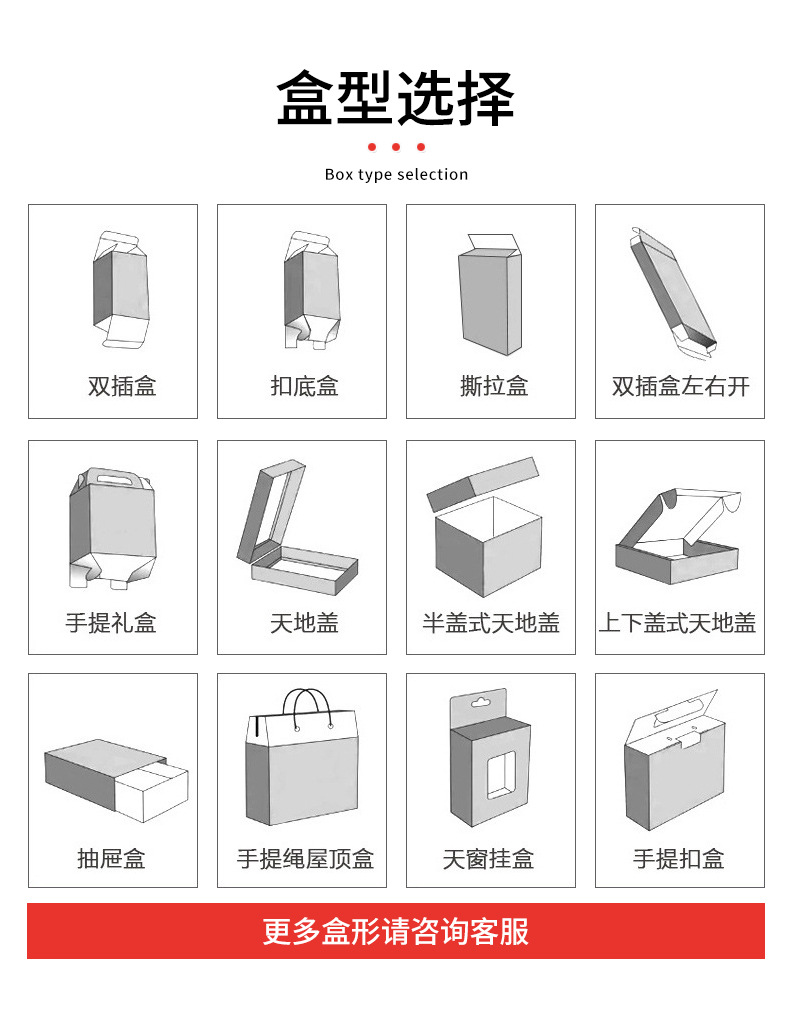 盒型选择

Box type selection

双插盒

扣底盒

撕拉盒

双插盒左右开

手提礼盒

天地盖

半盖式天地盖

上下盖式天地盖

抽屉盒

手提绳屋顶盒

天窗挂盒

手提扣盒

更多盒形请咨询客服