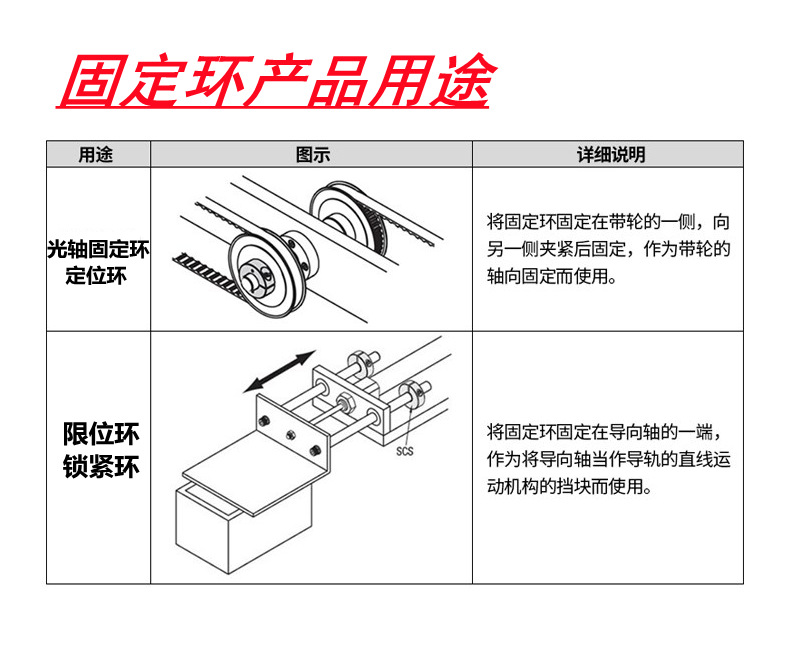 固定环产品用途

| 用途 | 图示 | 详细说明 |
|---|---|---|
| 光轴固定环 定位环 | | 将固定环固定在带轮的一侧，向另一侧夹紧后固定，作为带轮的轴向固定而使用。 |
| 限位环 锁紧环 | SCS | 将固定环固定在导向轴的一端，作为将导向轴当作导轨的直线运动机构的挡块而使用。 |