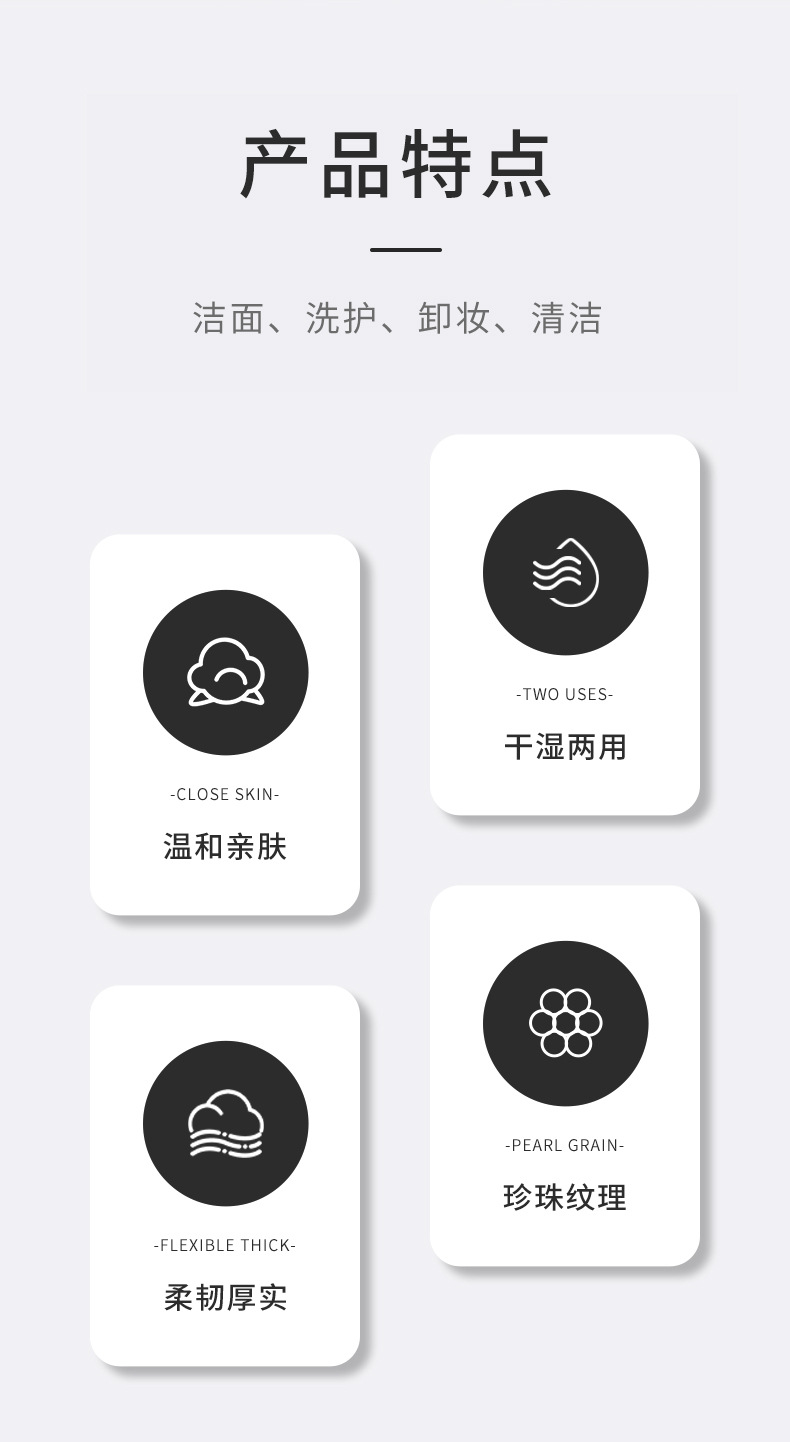 产品特点

洁面、洗护、卸妆、清洁

-CLOSE SKIN-

温和亲肤

-FLEXIBLE THICK-

柔韧厚实

-TWO USES-

干湿两用

-PEARL GRAIN-

珍珠纹理