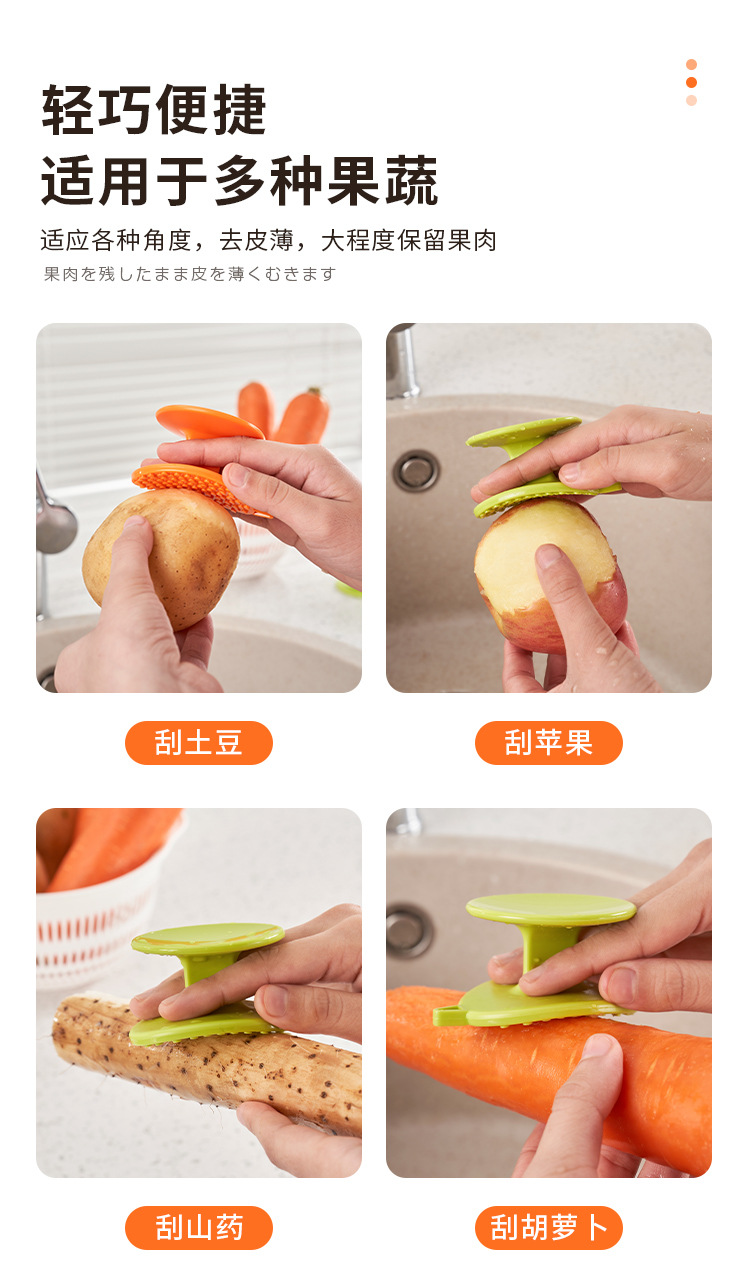 轻巧便捷
适用于多种果蔬

适应各种角度，去皮薄，大程度保留果肉
果肉を残したまま皮を薄くむきます

刮土豆

刮苹果

刮山药

刮胡萝卜