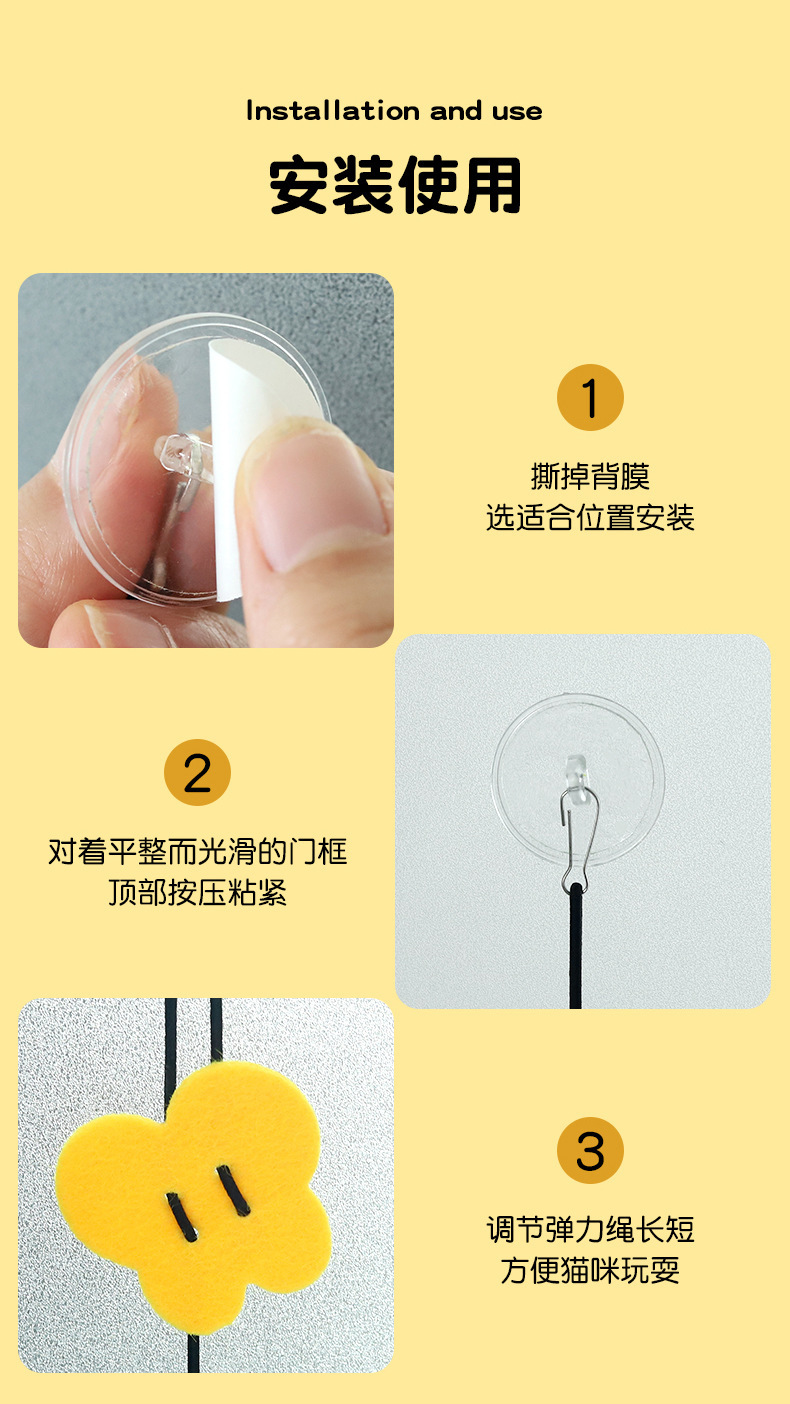 Installation and use

安装使用

1

撕掉背膜
选适合位置安装

2

对着平整而光滑的门框
顶部按压粘紧

3

调节弹力绳长短
方便猫咪玩耍