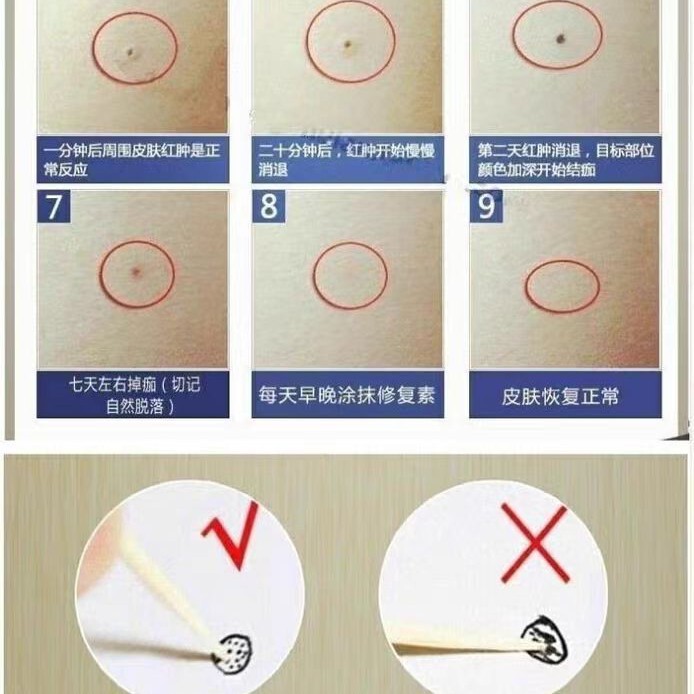 一分钟后周围皮肤红肿是正常反应

二十分钟后，红肿开始慢慢消退

第二天红肿消退，目标部位颜色加深开始结痂

7

七天左右掉痂（切记自然脱落）

8

每天早晚涂抹修复素

9

皮肤恢复正常