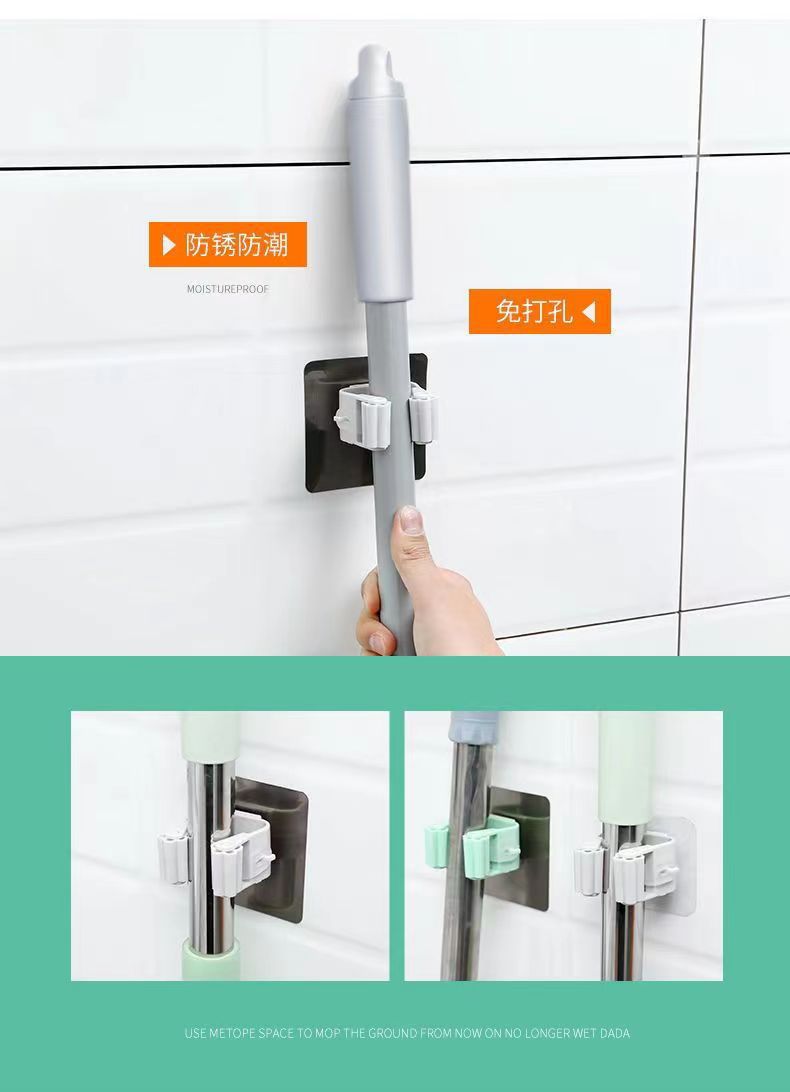 防锈防潮

MOISTUREPROOF

免打孔

USE METOPE SPACE TO MOP THE GROUND FROM NOW ON NO LONGER WET DADA