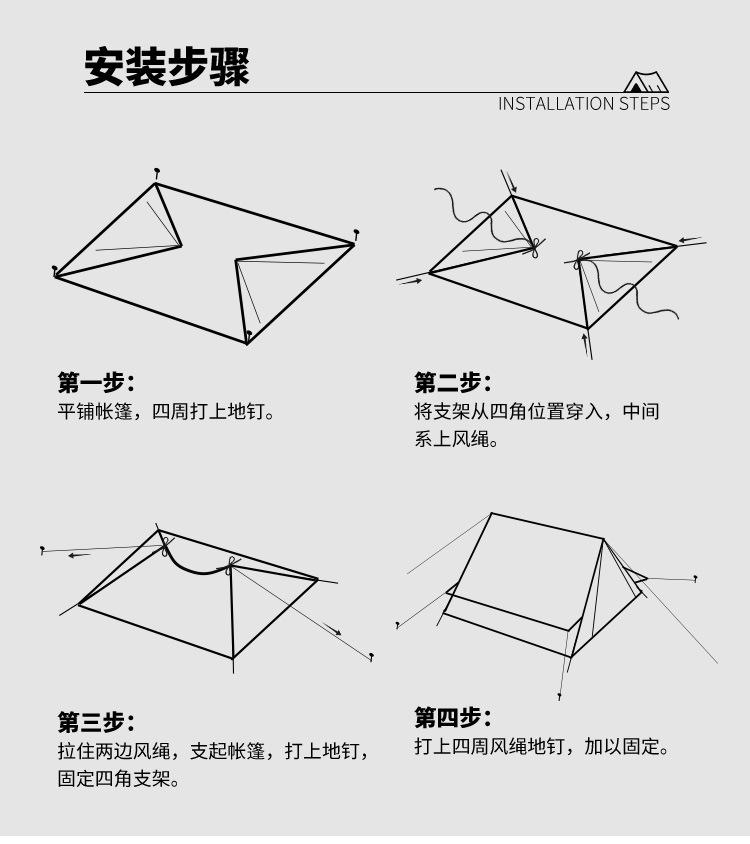 安装步骤

INSTALLATION STEPS

第一步:
平铺帐篷，四周打上地钉。

第二步:
将支架从四角位置穿入，中间系上风绳。

第三步:
拉住两边风绳，支起帐篷，打上地钉，固定四角支架。

第四步:
打上四周风绳地钉，加以固定。