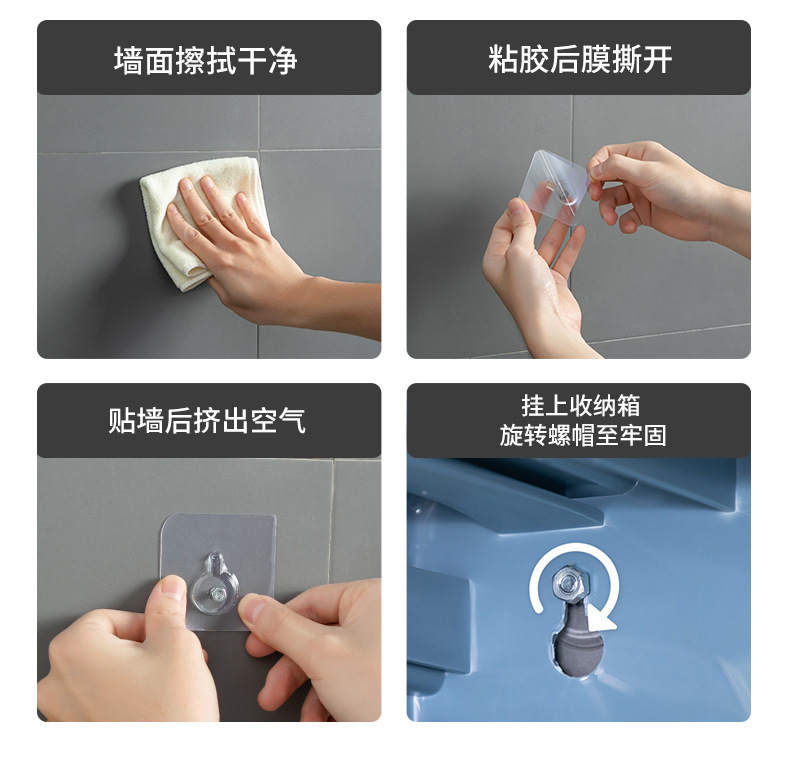 墙面擦拭干净

粘胶后膜撕开

贴墙后挤出空气

挂上收纳箱
旋转螺帽至牢固