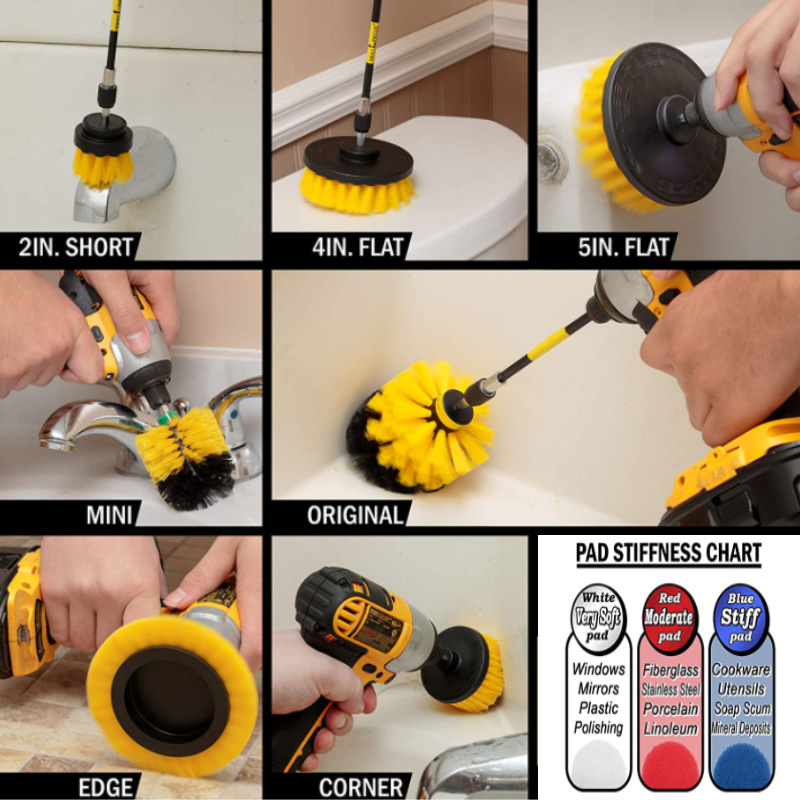 2IN. SHORT

4IN. FLAT

5IN. FLAT

MINI

ORIGINAL

EDGE

CORNER

PAD STIFFNESS CHART

White Very Soft pad
Windows
Mirrors
Plastic
Polishing

Red Moderate pad
Fiberglass
Stainless Steel
Porcelain
Linoleum

Blue Stiff pad
Cookware
Utensils
Soap Scum
Mineral Deposits