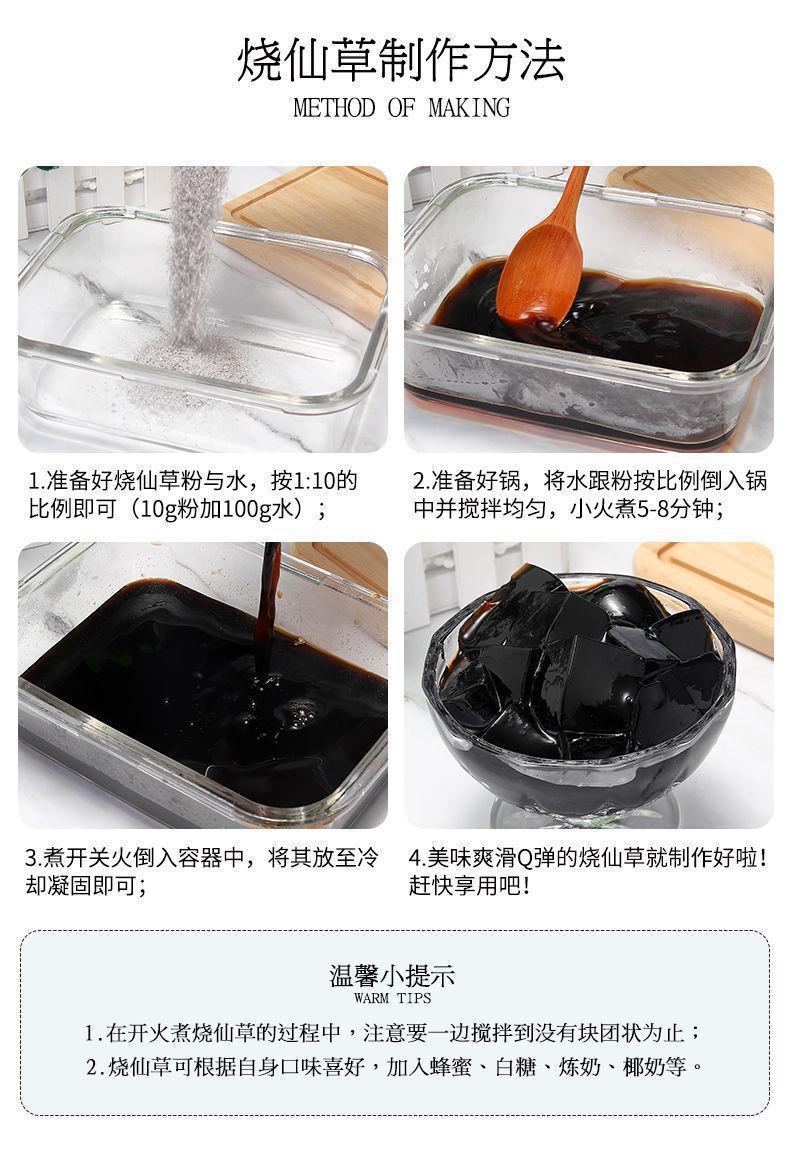 烧仙草制作方法
METHOD OF MAKING

1.准备好烧仙草粉与水，按1:10的比例即可（10g粉加100g水）；

2.准备好锅，将水跟粉按比例倒入锅中并搅拌均匀，小火煮5-8分钟；

3.煮开关火倒入容器中，将其放至冷却凝固即可；

4.美味爽滑Q弹的烧仙草就制作好啦！赶快享用吧！

温馨小提示
WARM TIPS

1.在开火煮烧仙草的过程中，注意要一边搅拌到没有块团状为止；
2.烧仙草可根据自身口味喜好，加入蜂蜜、白糖、炼奶、椰奶等。