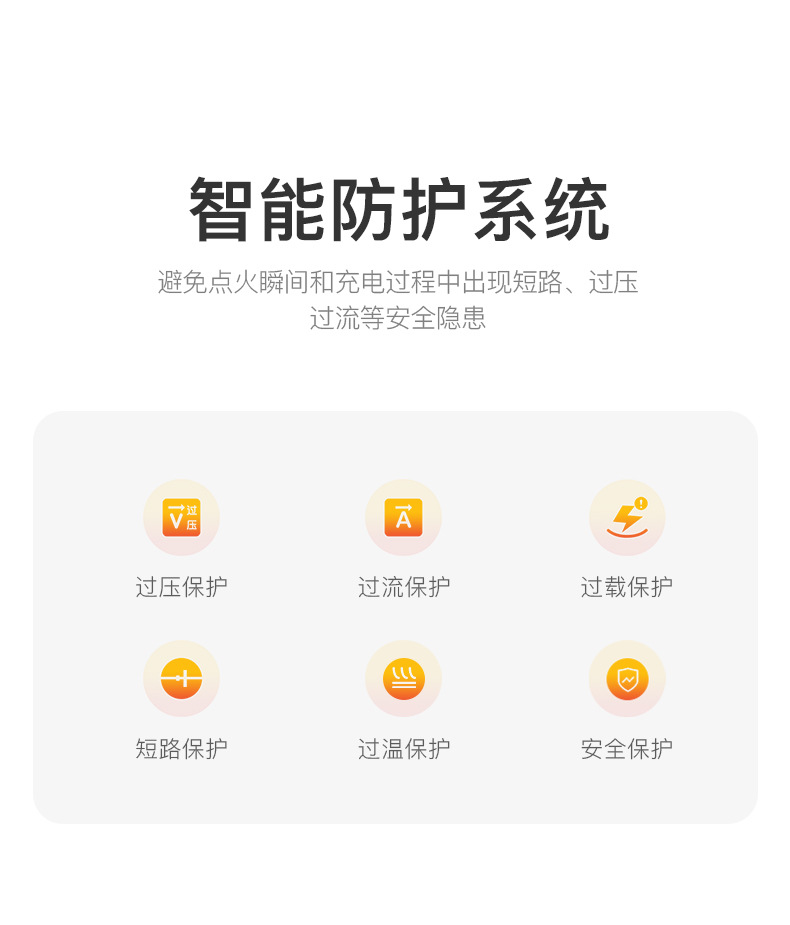 智能防护系统

避免点火瞬间和充电过程中出现短路、过压过流等安全隐患

过压保护

过流保护

过载保护

短路保护

过温保护

安全保护