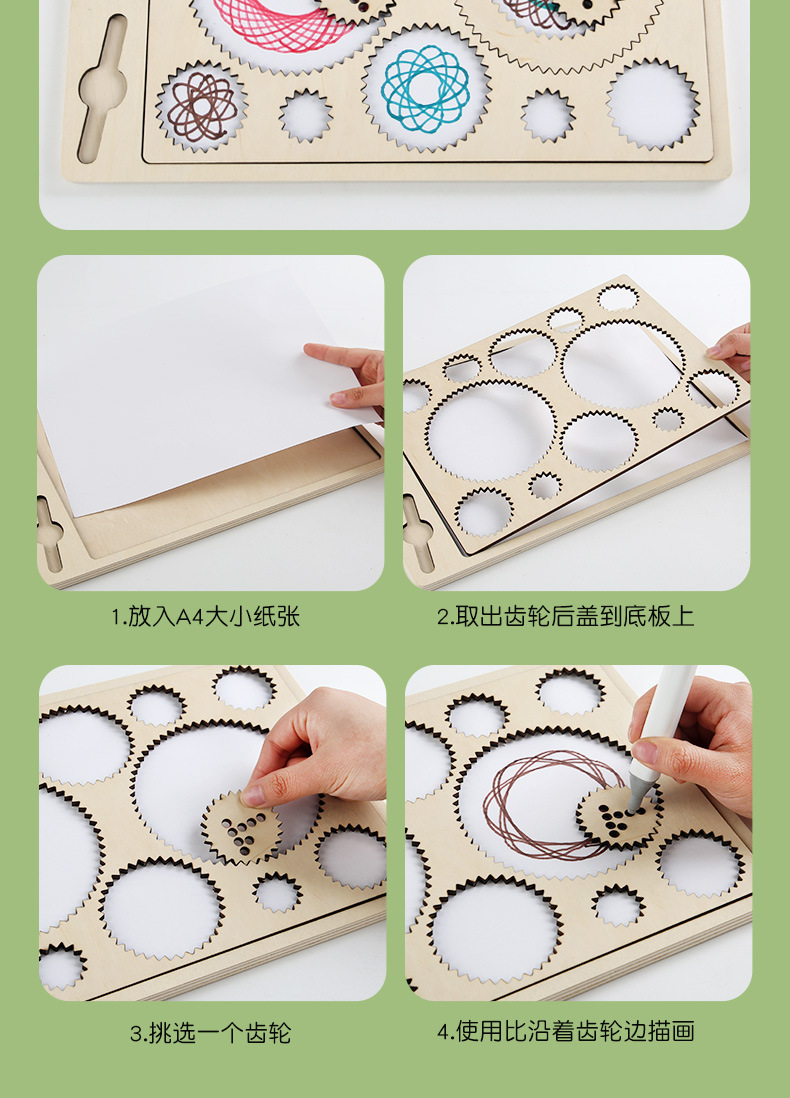 1.放入A4大小纸张

2.取出齿轮后盖到底板上

3.挑选一个齿轮

4.使用比沿着齿轮边描画