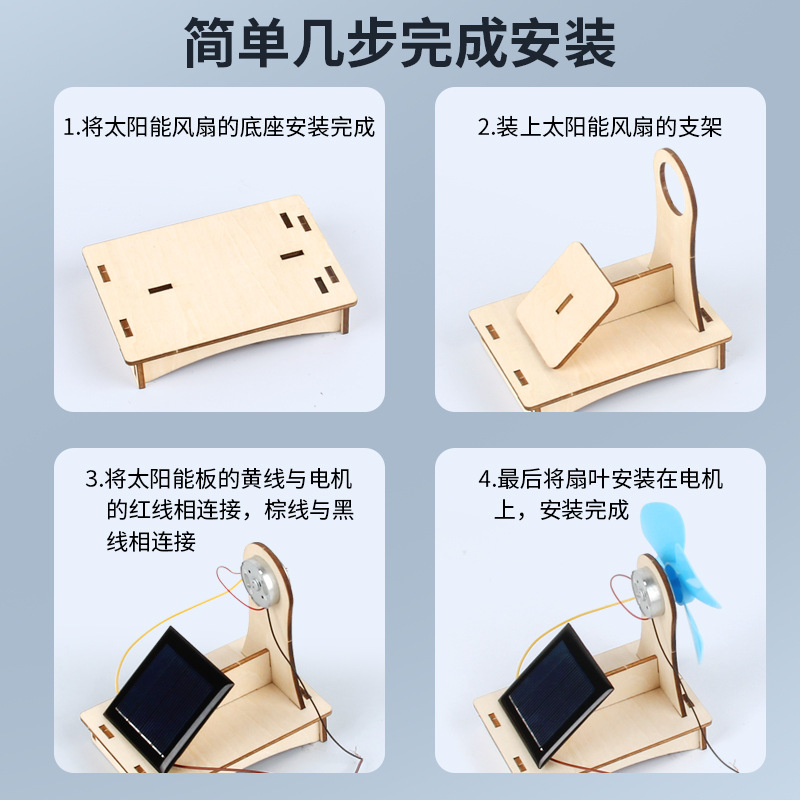 简单几步完成安装

1.将太阳能风扇的底座安装完成

2.装上太阳能风扇的支架

3.将太阳能板的黄线与电机的红线相连接，棕线与黑线相连接

4.最后将扇叶安装在电机上，安装完成