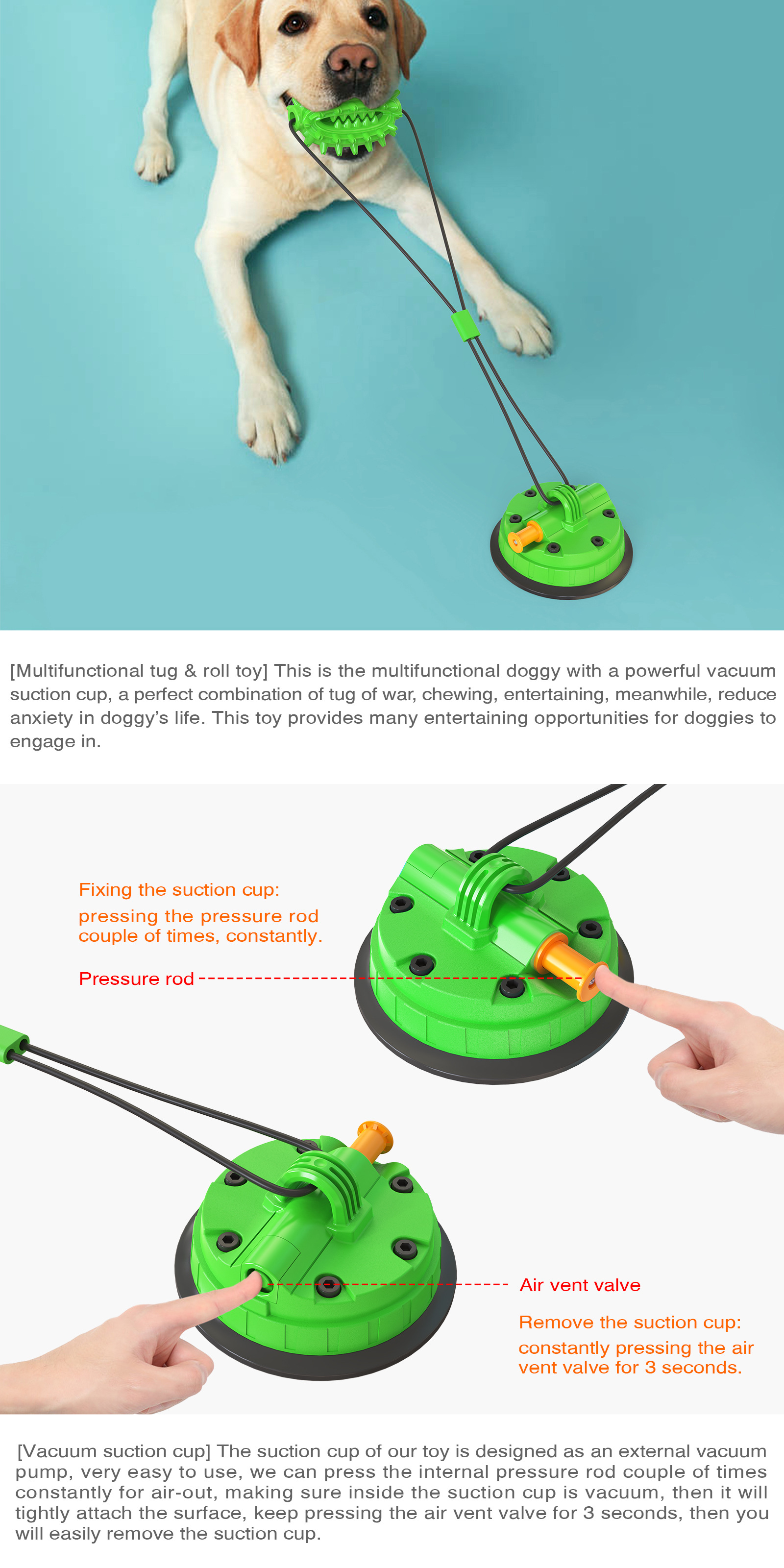 [Multifunctional tug & roll toy] This is the multifunctional doggy with a powerful vacuum suction cup, a perfect combination of tug of war, chewing, entertaining, meanwhile, reduce anxiety in doggy's life. This toy provides many entertaining opportunities for doggies to engage in.

Fixing the suction cup:
pressing the pressure rod couple of times, constantly.

Pressure rod

Air vent valve

Remove the suction cup:
constantly pressing the air vent valve for 3 seconds.

[Vacuum suction cup] The suction cup of our toy is designed as an external vacuum pump, very easy to use, we can press the internal pressure rod couple of times constantly for air-out, making sure inside the suction cup is vacuum, then it will tightly attach the surface, keep pressing the air vent valve for 3 seconds, then you will easily remove the suction cup.