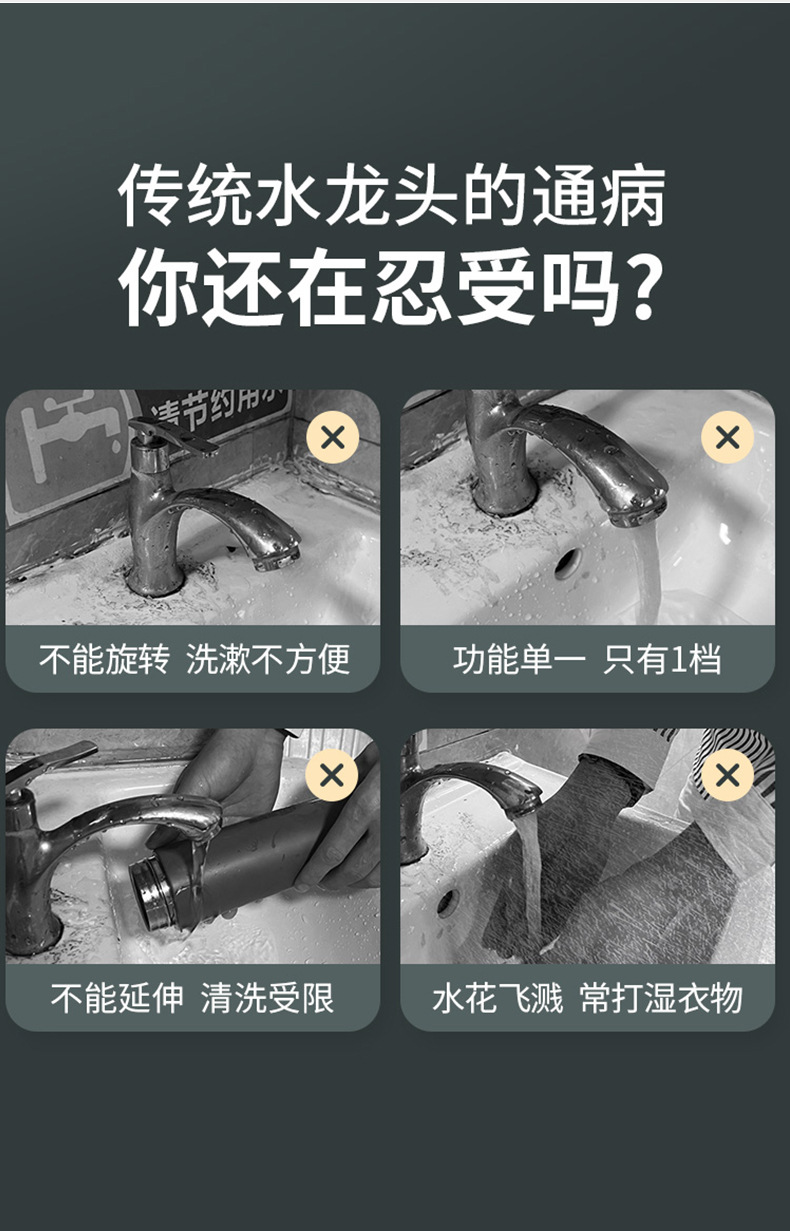 传统水龙头的通病
你还在忍受吗？

请节约用水

不能旋转 洗漱不方便

功能单一 只有1档

不能延伸 清洗受限

水花飞溅 常打湿衣物