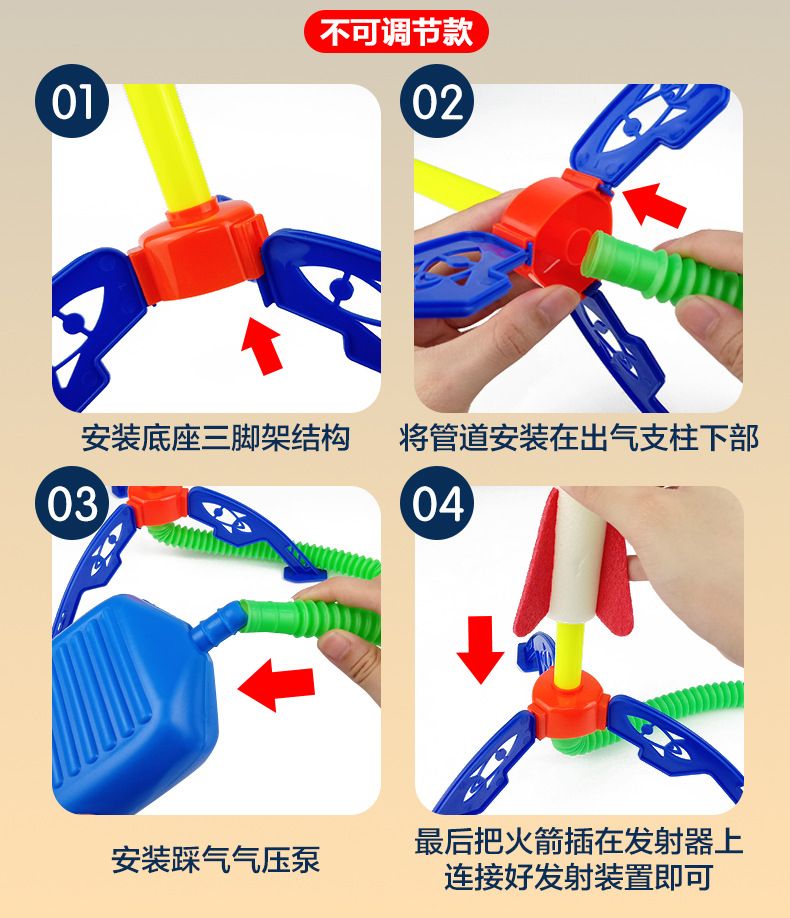 不可调节款

01

安装底座三脚架结构

02

将管道安装在出气支柱下部

03

安装踩气气压泵

04

最后把火箭插在发射器上
连接好发射装置即可