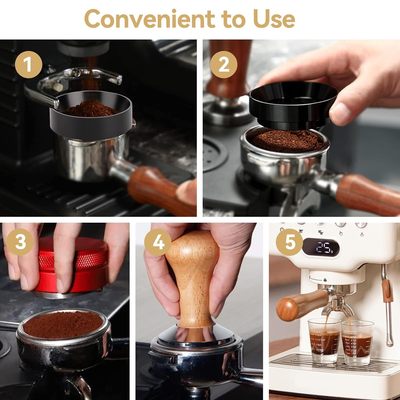 Convenient to Use

1

2

3

4

5

25.