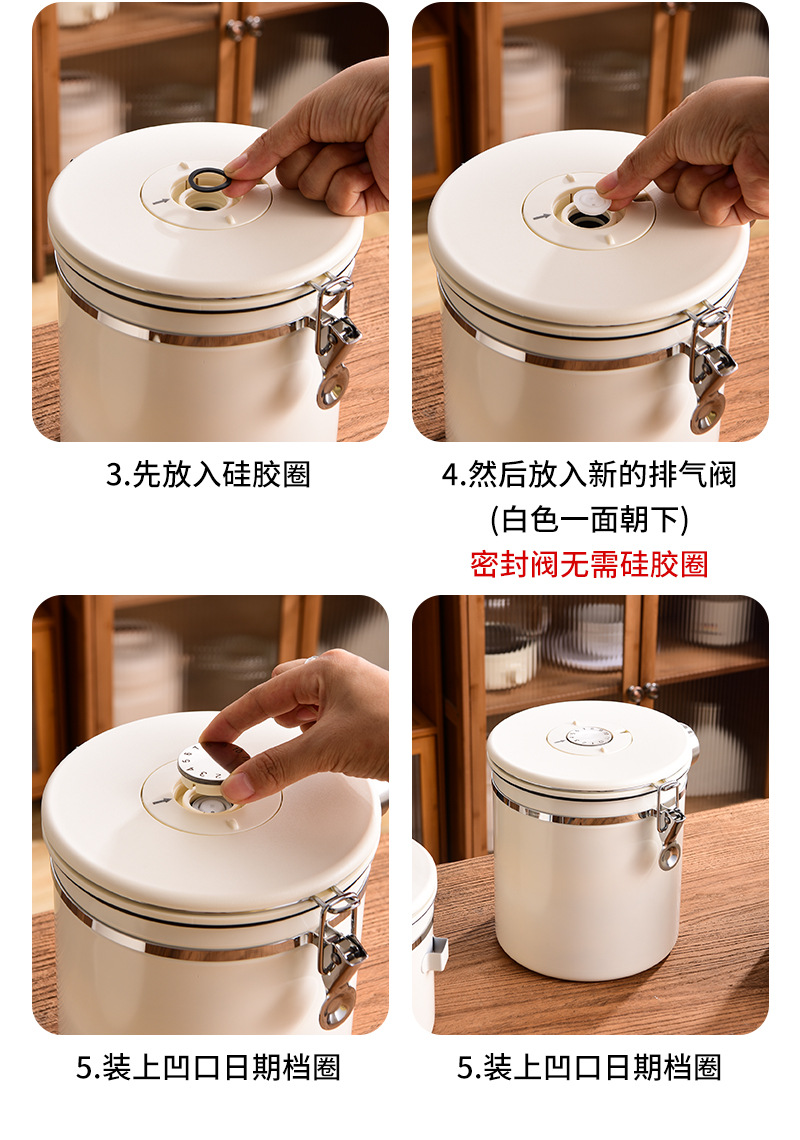 3.先放入硅胶圈

4.然后放入新的排气阀
(白色一面朝下)
密封阀无需硅胶圈

5.装上凹口日期档圈

5.装上凹口日期档圈