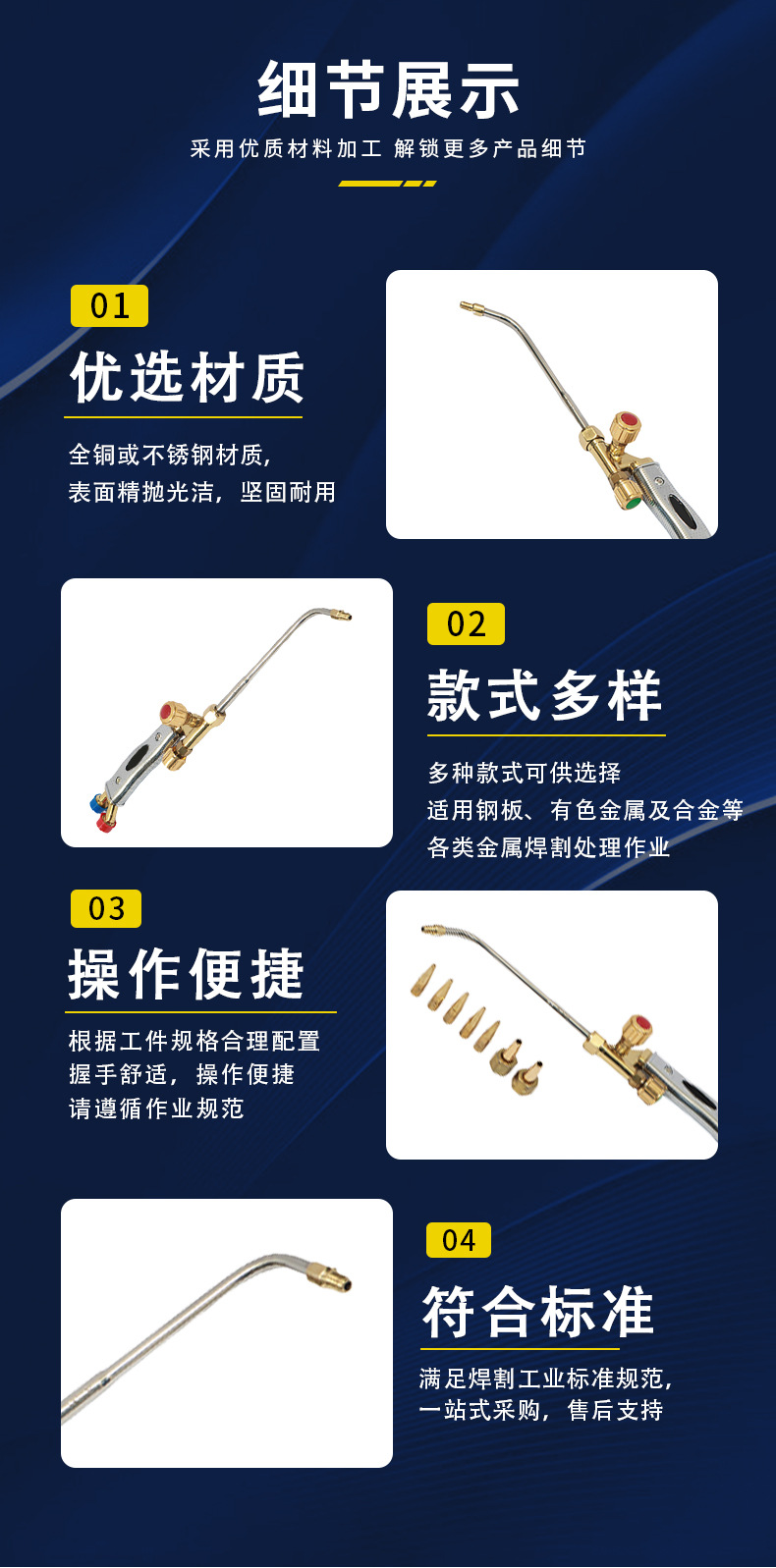 细节展示

采用优质材料加工 解锁更多产品细节

01

优选材质

全铜或不锈钢材质，
表面精抛光洁，坚固耐用

02

款式多样

多种款式可供选择
适用钢板、有色金属及合金等
各类金属焊割处理作业

03

操作便捷

根据工件规格合理配置
握手舒适，操作便捷
请遵循作业规范

04

符合标准

满足焊割工业标准规范，
一站式采购，售后支持