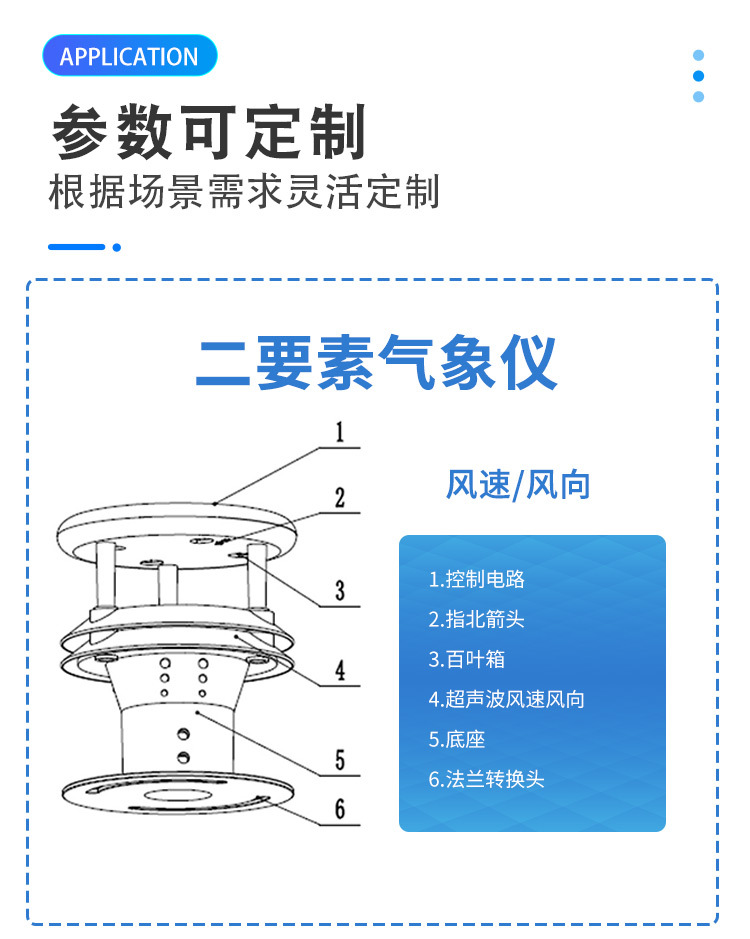 APPLICATION

参数可定制

根据场景需求灵活定制

二要素气象仪

1

2

3

4

5

6

风速/风向

1.控制电路
2.指北箭头
3.百叶箱
4.超声波风速风向
5.底座
6.法兰转换头