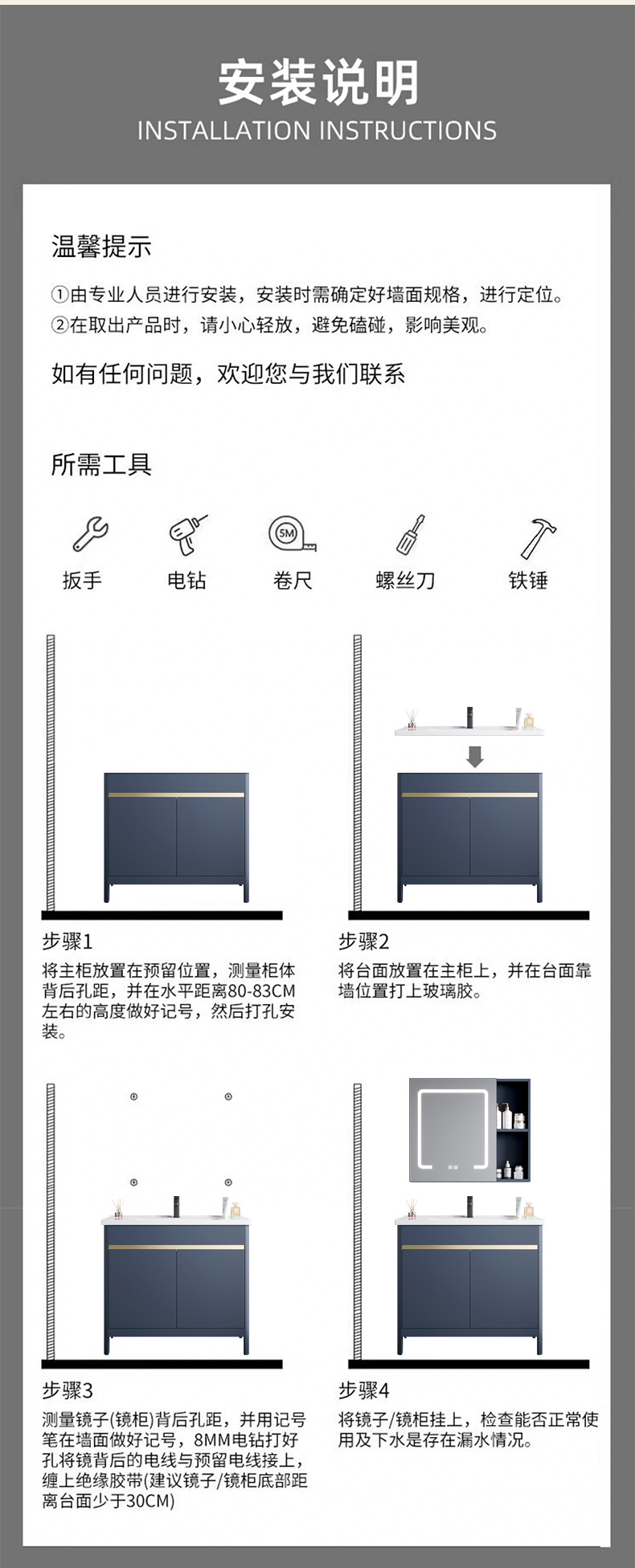 安装说明
INSTALLATION INSTRUCTIONS

温馨提示

①由专业人员进行安装，安装时需确定好墙面规格，进行定位。
②在取出产品时，请小心轻放，避免磕碰，影响美观。

如有任何问题，欢迎您与我们联系

所需工具

5M

扳手 电钻 卷尺 螺丝刀 铁锤

步骤1
将主柜放置在预留位置，测量柜体背后孔距，并在水平距离80-83CM左右的高度做好记号，然后打孔安装。

步骤2
将台面放置在主柜上，并在台面靠墙位置打上玻璃胶。

步骤3
测量镜子(镜柜)背后孔距，并用记号笔在墙面做好记号，8MM电钻打好孔将镜背后的电线与预留电线接上，缠上绝缘胶带(建议镜子/镜柜底部距离台面少于30CM)

步骤4
将镜子/镜柜挂上，检查能否正常使用及下水是存在漏水情况。