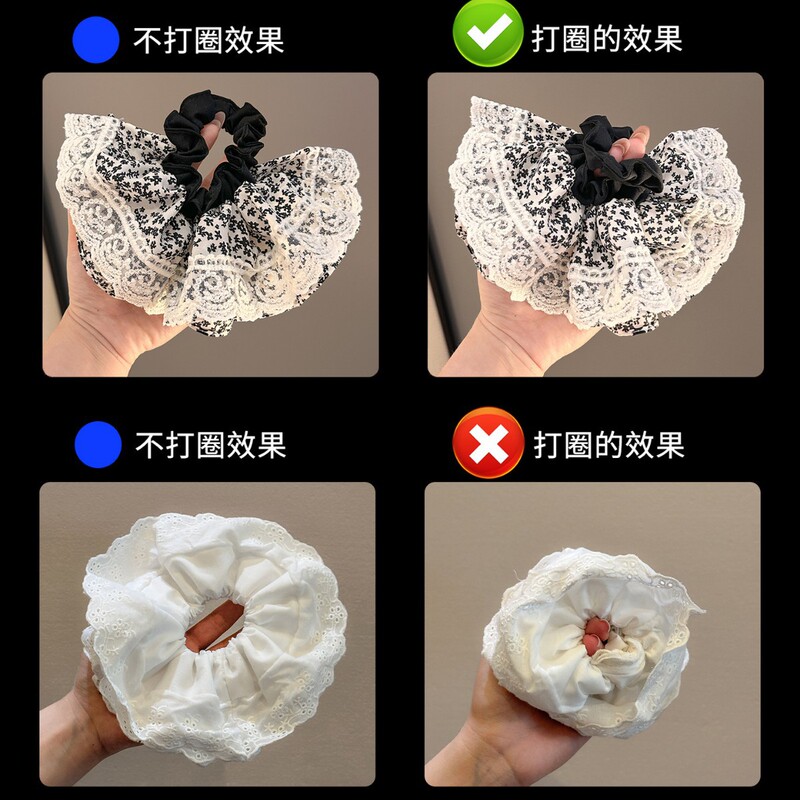 不打圈效果

打圈的效果

不打圈效果

打圈的效果