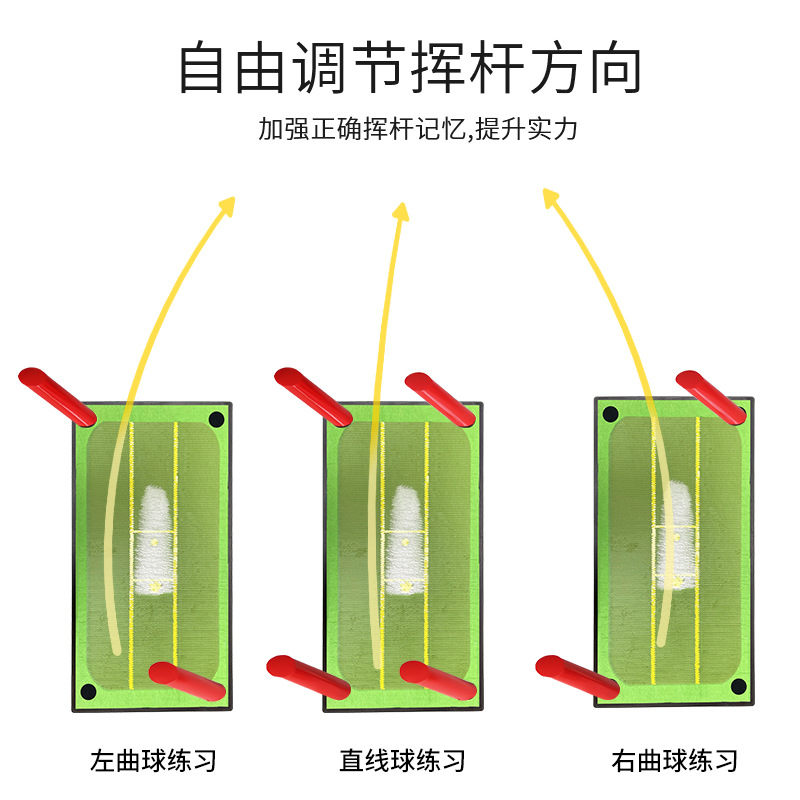 自由调节挥杆方向

加强正确挥杆记忆,提升实力

左曲球练习

直线球练习

右曲球练习