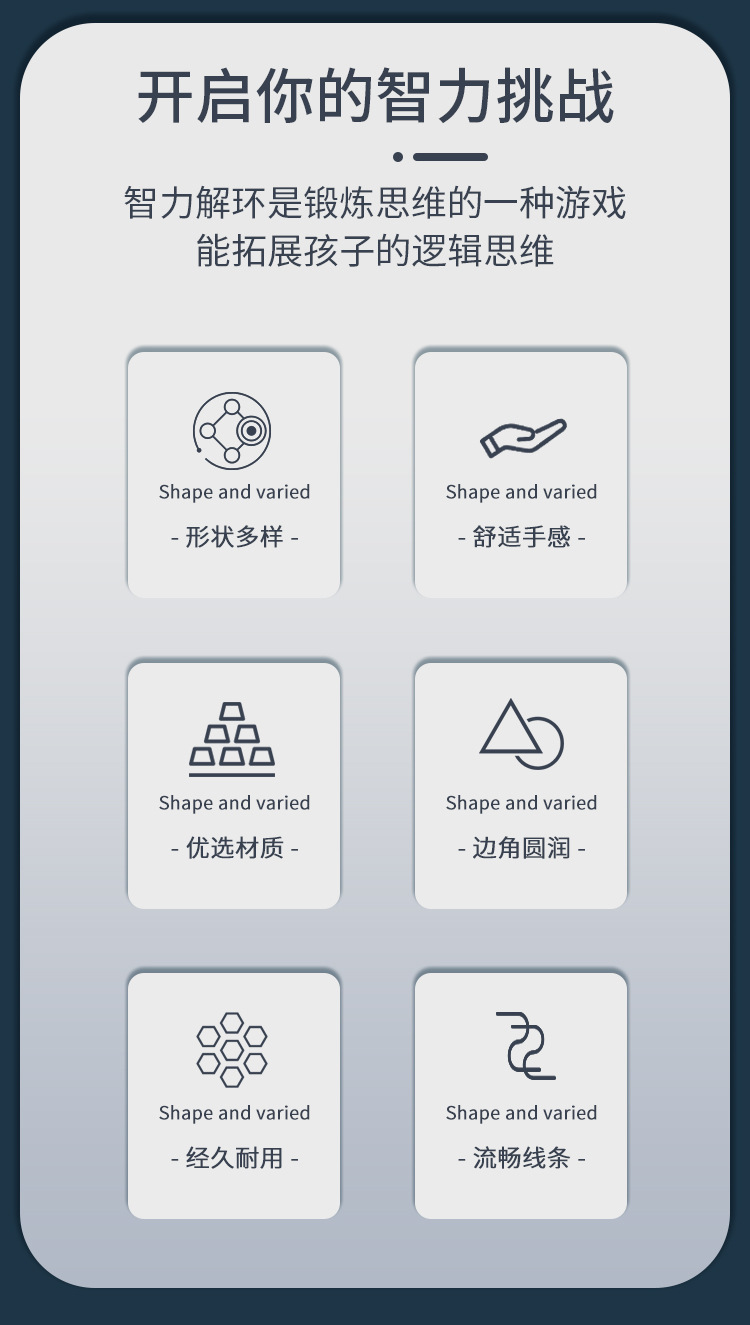 开启你的智力挑战

智力解环是锻炼思维的一种游戏
能拓展孩子的逻辑思维

Shape and varied
- 形状多样 -

Shape and varied
- 舒适手感 -

Shape and varied
- 优选材质 -

Shape and varied
- 边角圆润 -

Shape and varied
- 经久耐用 -

Shape and varied
- 流畅线条 -