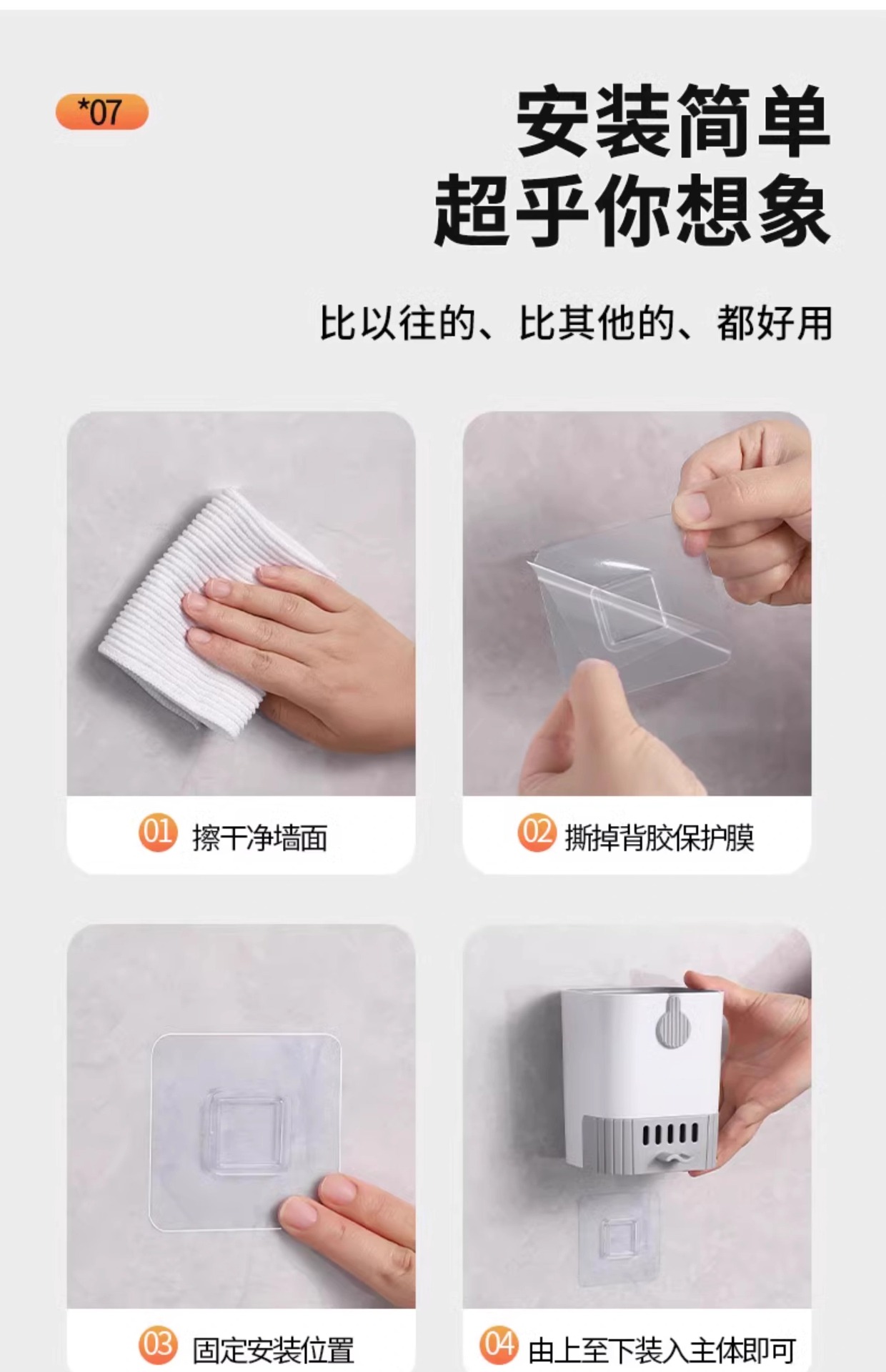 *07

安装简单
超乎你想象

比以往的、比其他的、都好用

01 擦干净墙面

02 撕掉背胶保护膜

03 固定安装位置

04 由上至下装入主体即可