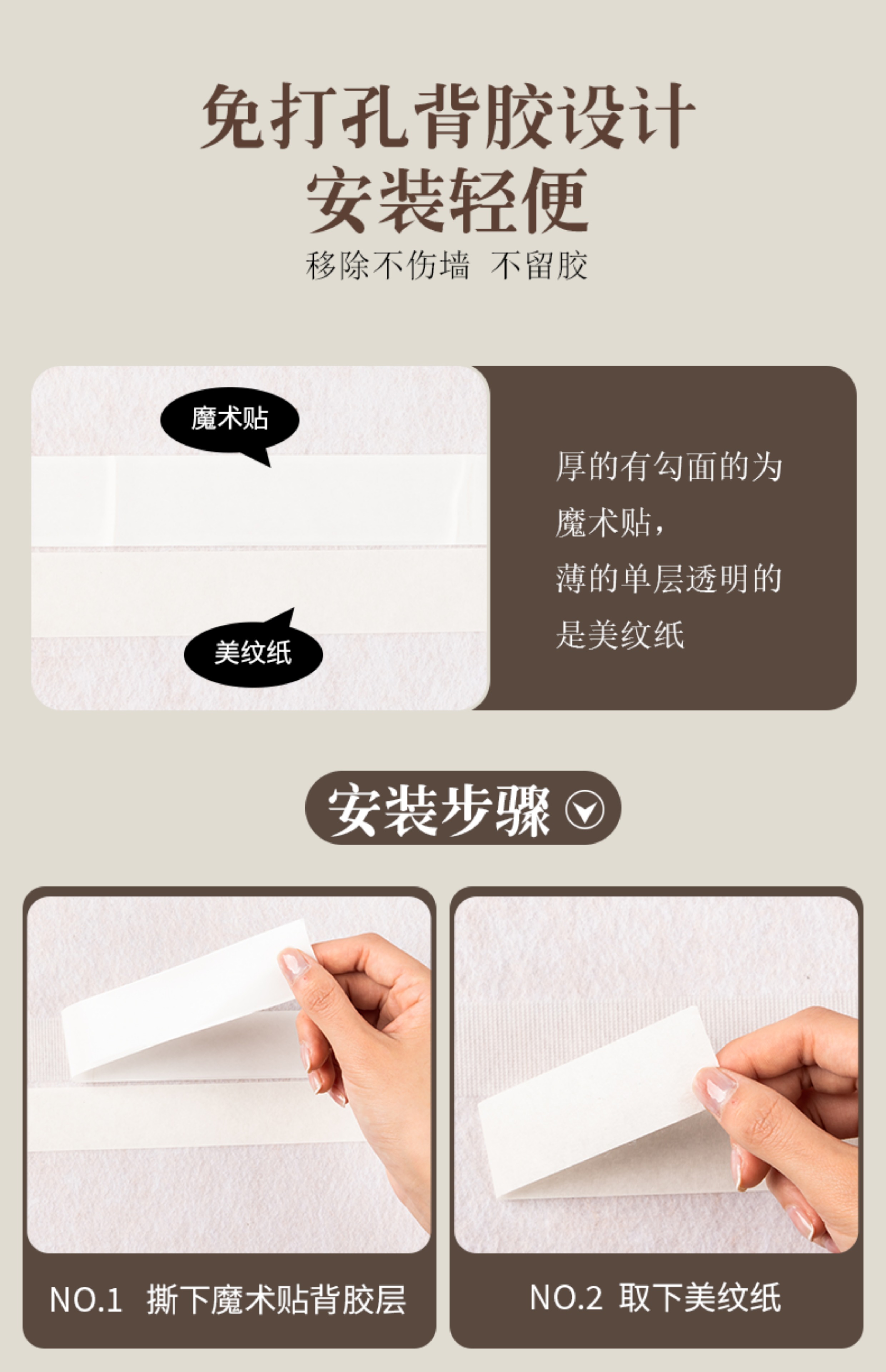 免打孔背胶设计
安装轻便
移除不伤墙 不留胶

魔术贴

美纹纸

厚的有勾面的为魔术贴，
薄的单层透明的是美纹纸

安装步骤

NO.1 撕下魔术贴背胶层

NO.2 取下美纹纸