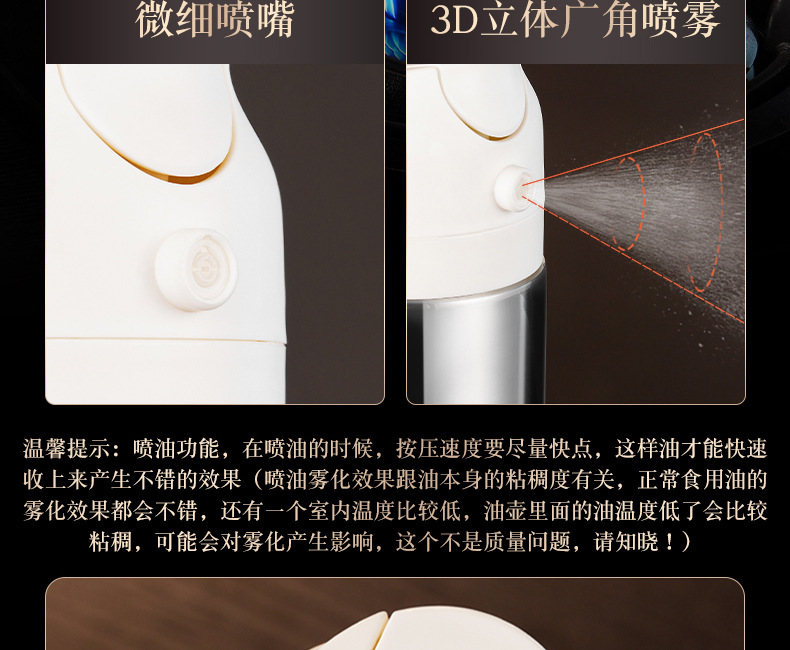 微细喷嘴

3D立体广角喷雾

温馨提示：喷油功能，在喷油的时候，按压速度要尽量快点，这样油才能快速收上来产生不错的效果（喷油雾化效果跟油本身的粘稠度有关，正常食用油的雾化效果都会不错，还有一个室内温度比较低，油壶里面的油温度低了会比较粘稠，可能会对雾化产生影响，这个不是质量问题，请知晓！）