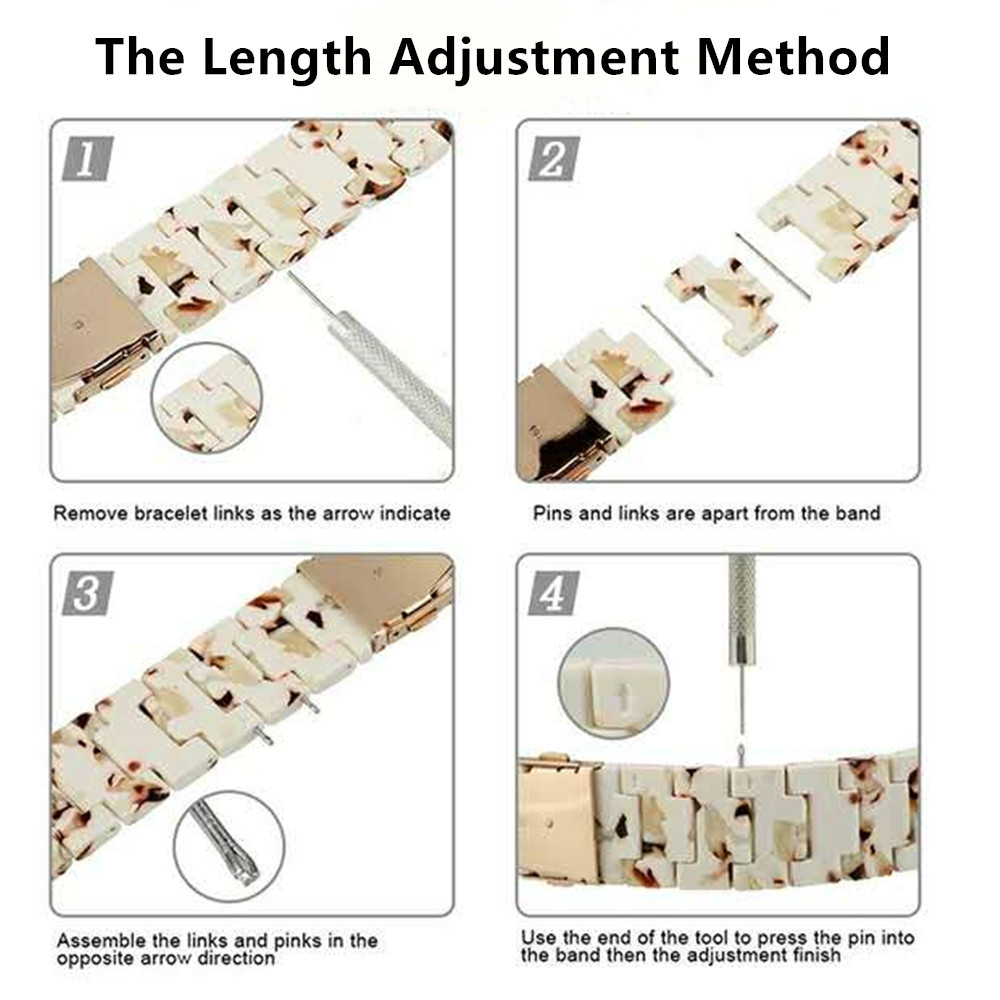 The Length Adjustment Method

1

Remove bracelet links as the arrow indicate

2

Pins and links are apart from the band

3

Assemble the links and pinks in the opposite arrow direction

4

Use the end of the tool to press the pin into the band then the adjustment finish