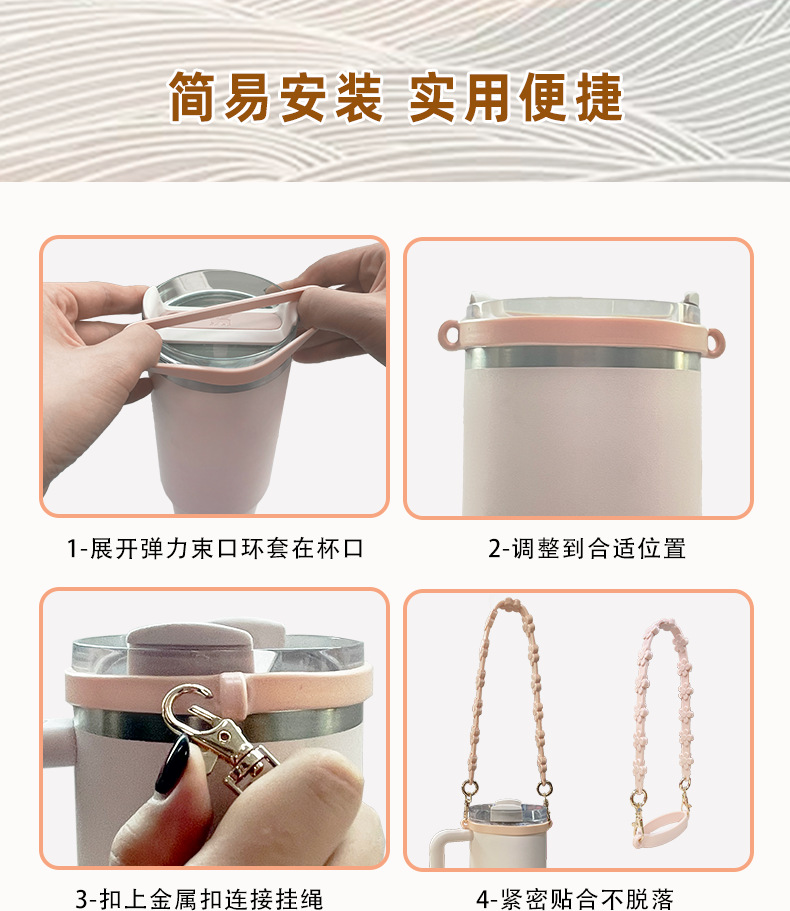 简易安装 实用便捷

1-展开弹力束口环套在杯口

2-调整到合适位置

3-扣上金属扣连接挂绳

4-紧密贴合不脱落