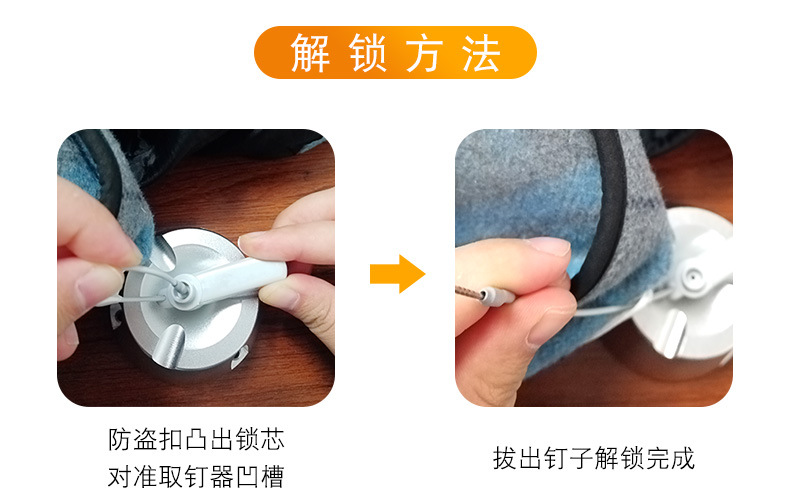 解锁方法

防盗扣凸出锁芯
对准取钉器凹槽

拔出钉子解锁完成