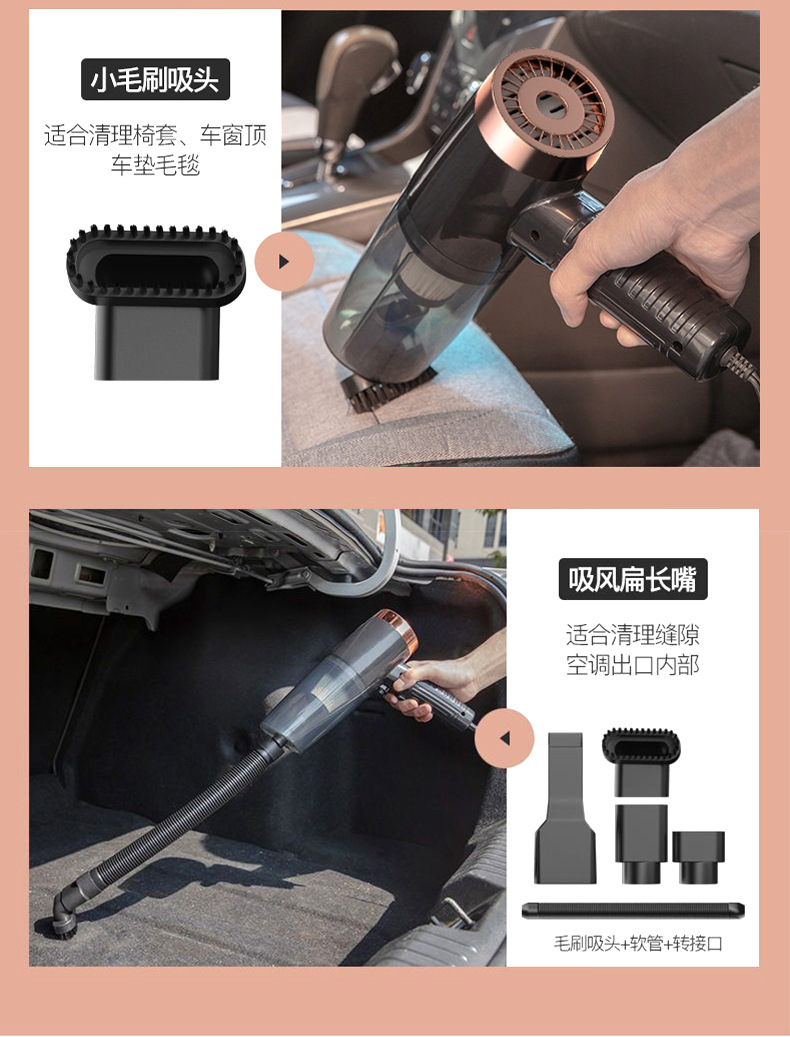 小毛刷吸头

适合清理椅套、车窗顶
车垫毛毯

吸风扁长嘴

适合清理缝隙
空调出口内部

毛刷吸头+软管+转接口