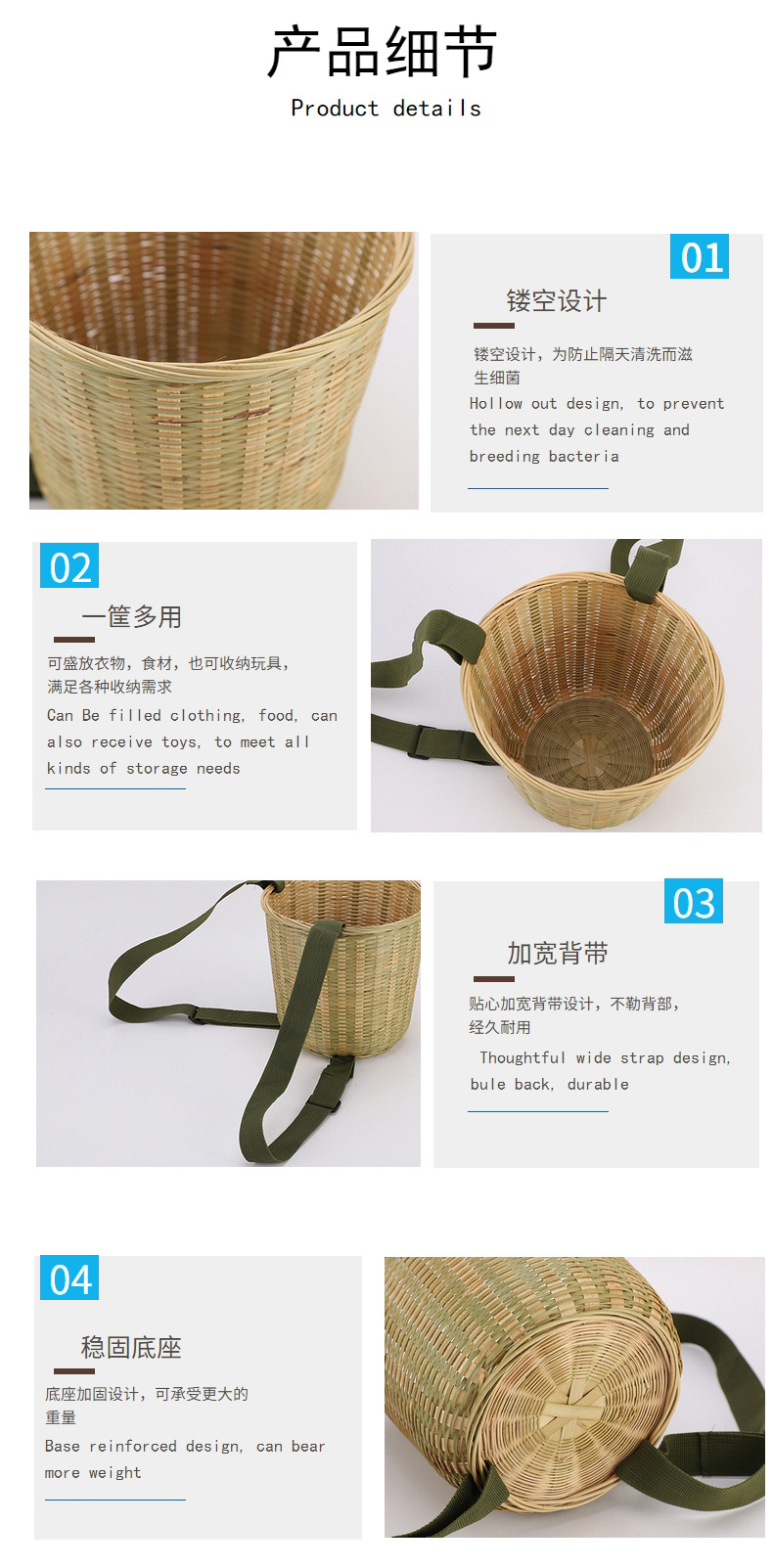 产品细节
Product details

01
镂空设计
镂空设计，为防止隔天清洗而滋生细菌
Hollow out design, to prevent the next day cleaning and breeding bacteria

02
一筐多用
可盛放衣物，食材，也可收纳玩具，满足各种收纳需求
Can Be filled clothing, food, can also receive toys, to meet all kinds of storage needs

03
加宽背带
贴心加宽背带设计，不勒背部，经久耐用
Thoughtful wide strap design, bule back, durable

04
稳固底座
底座加固设计，可承受更大的重量
Base reinforced design, can bear more weight