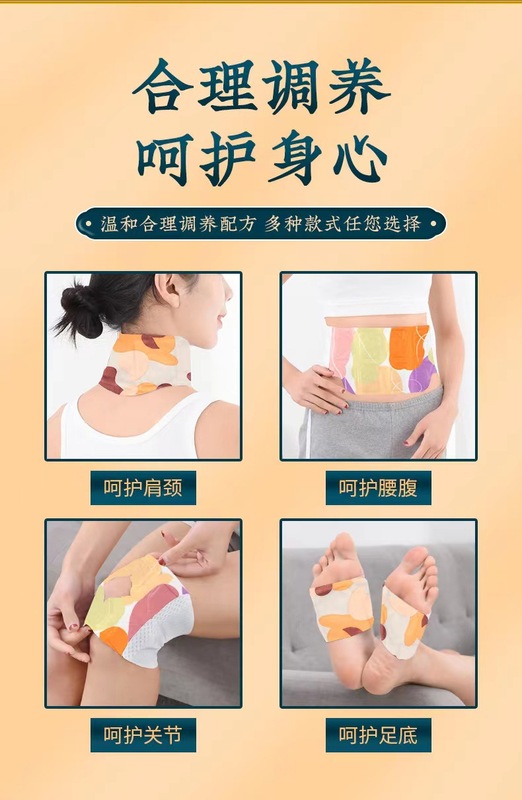 合理调养
呵护身心

温和合理调养配方 多种款式任您选择

呵护肩颈

呵护腰腹

呵护关节

呵护足底