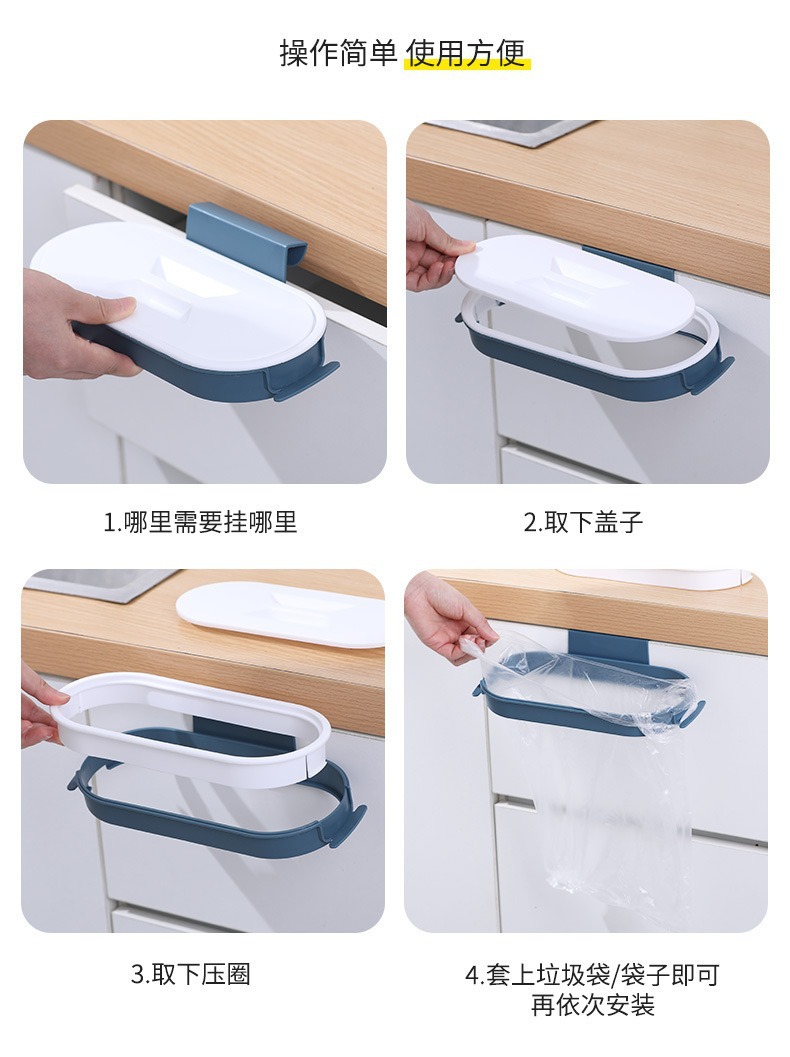 操作简单 使用方便

1.哪里需要挂哪里

2.取下盖子

3.取下压圈

4.套上垃圾袋/袋子即可
再依次安装