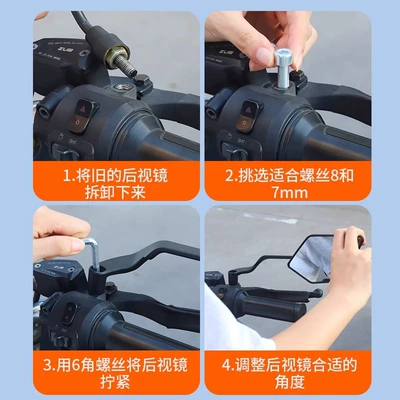 1.将旧的后视镜拆卸下来

2.挑选适合螺丝8和7mm

3.用6角螺丝将后视镜拧紧

4.调整后视镜合适的角度