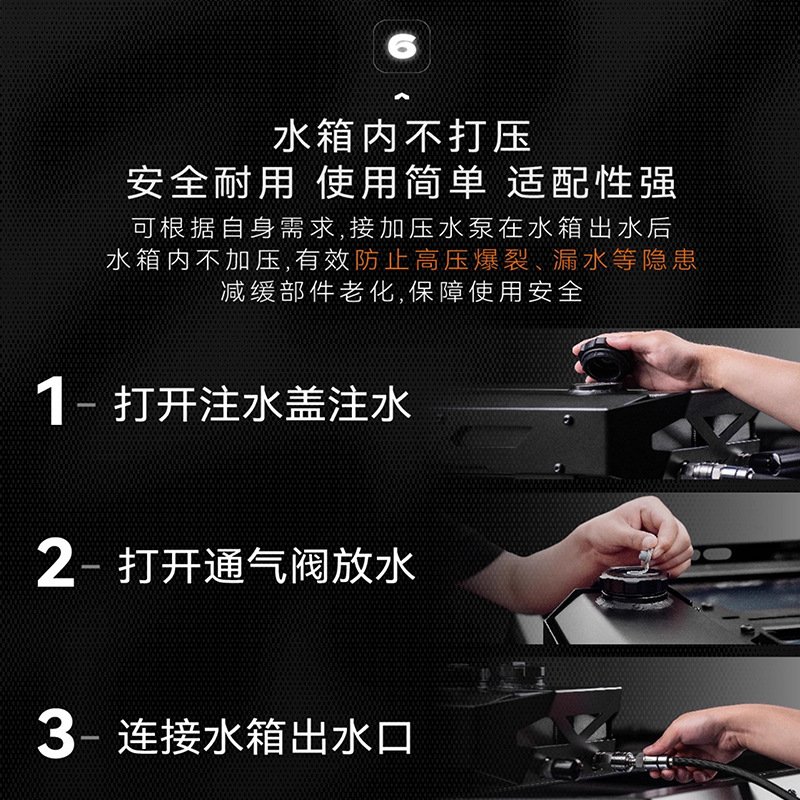 6

水箱内不打压
安全耐用 使用简单 适配性强
可根据自身需求,接加压水泵在水箱出水后
水箱内不加压,有效防止高压爆裂、漏水等隐患
减缓部件老化,保障使用安全

1- 打开注水盖注水

2- 打开通气阀放水

3- 连接水箱出水口