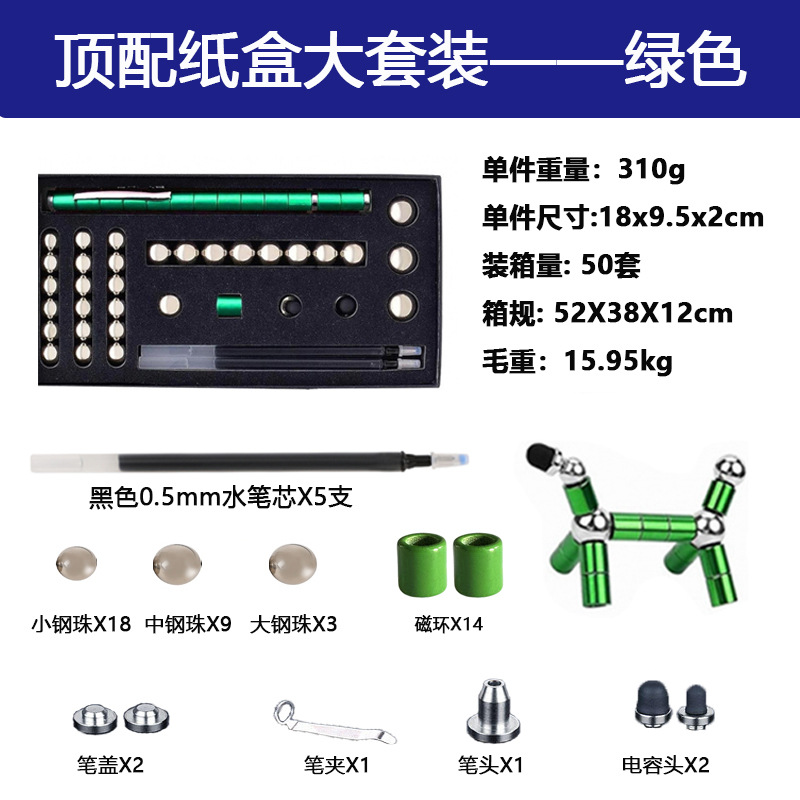 顶配纸盒大套装——绿色

单件重量：310g
单件尺寸:18x9.5x2cm
装箱量: 50套
箱规: 52X38X12cm
毛重：15.95kg

黑色0.5mm水笔芯X5支

小钢珠X18 中钢珠X9 大钢珠X3 磁环X14

笔盖X2 笔夹X1 笔头X1 电容头X2