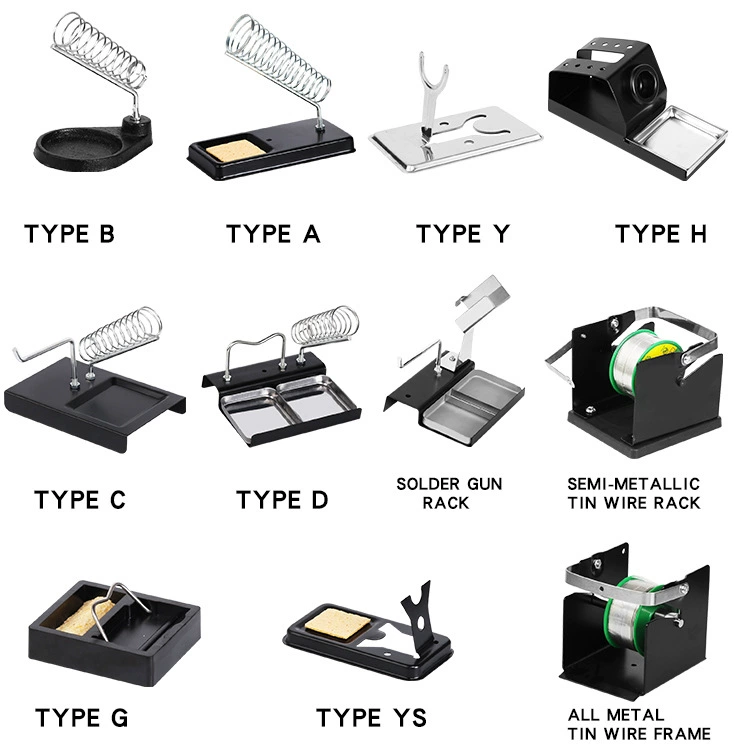 TYPE B

TYPE A

TYPE Y

TYPE H

TYPE C

TYPE D

SOLDER GUN RACK

SEMI-METALLIC TIN WIRE RACK

TYPE G

TYPE YS

ALL METAL TIN WIRE FRAME