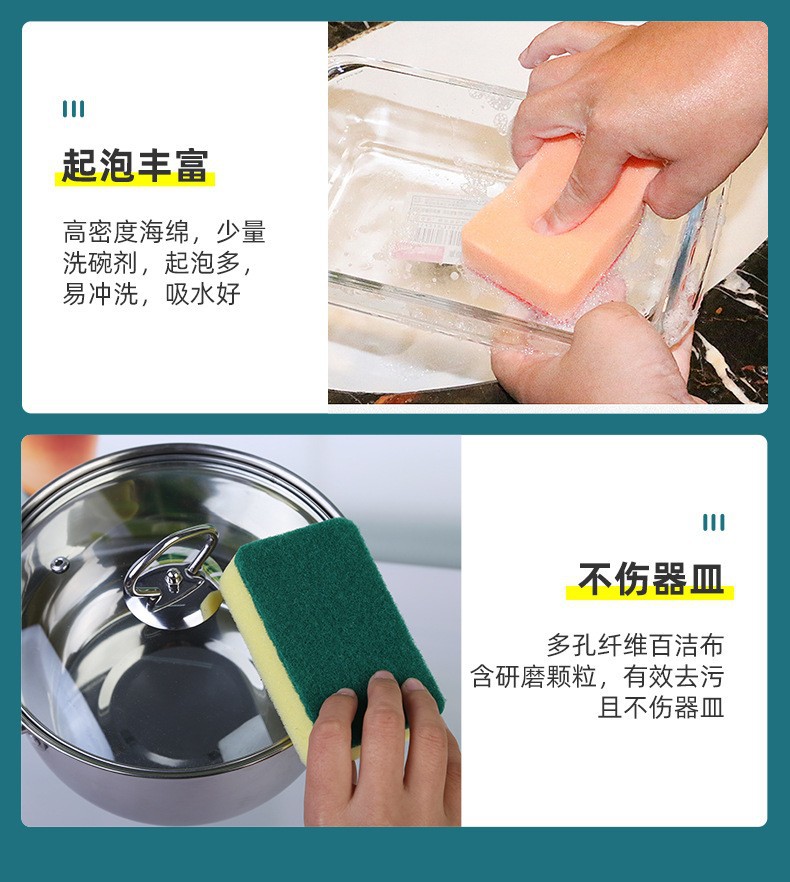 起泡丰富

高密度海绵，少量洗碗剂，起泡多，易冲洗，吸水好

不伤器皿

多孔纤维百洁布含研磨颗粒，有效去污且不伤器皿