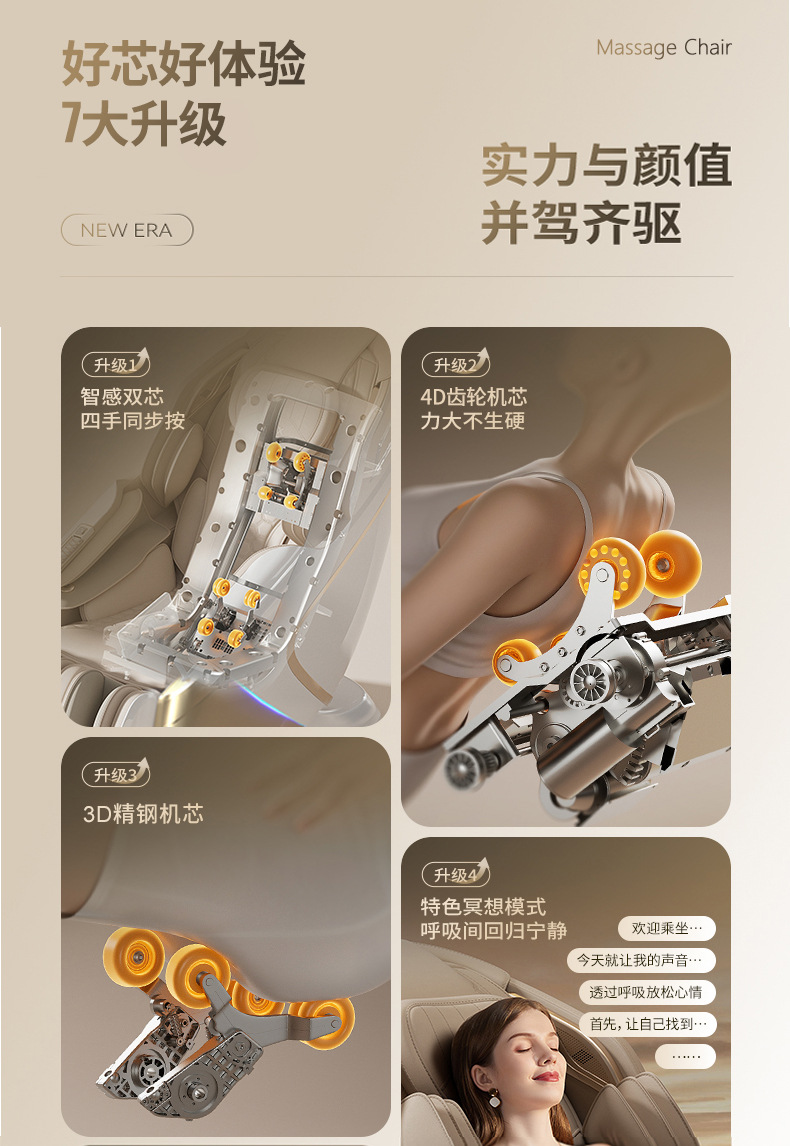 好芯好体验
7大升级

Massage Chair

实力与颜值
并驾齐驱

NEW ERA

升级1
智感双芯
四手同步按

升级2
4D齿轮机芯
力大不生硬

升级3
3D精钢机芯

升级4
特色冥想模式
呼吸间回归宁静

欢迎乘坐…
今天就让我的声音…
透过呼吸放松心情
首先，让自己找到…
……