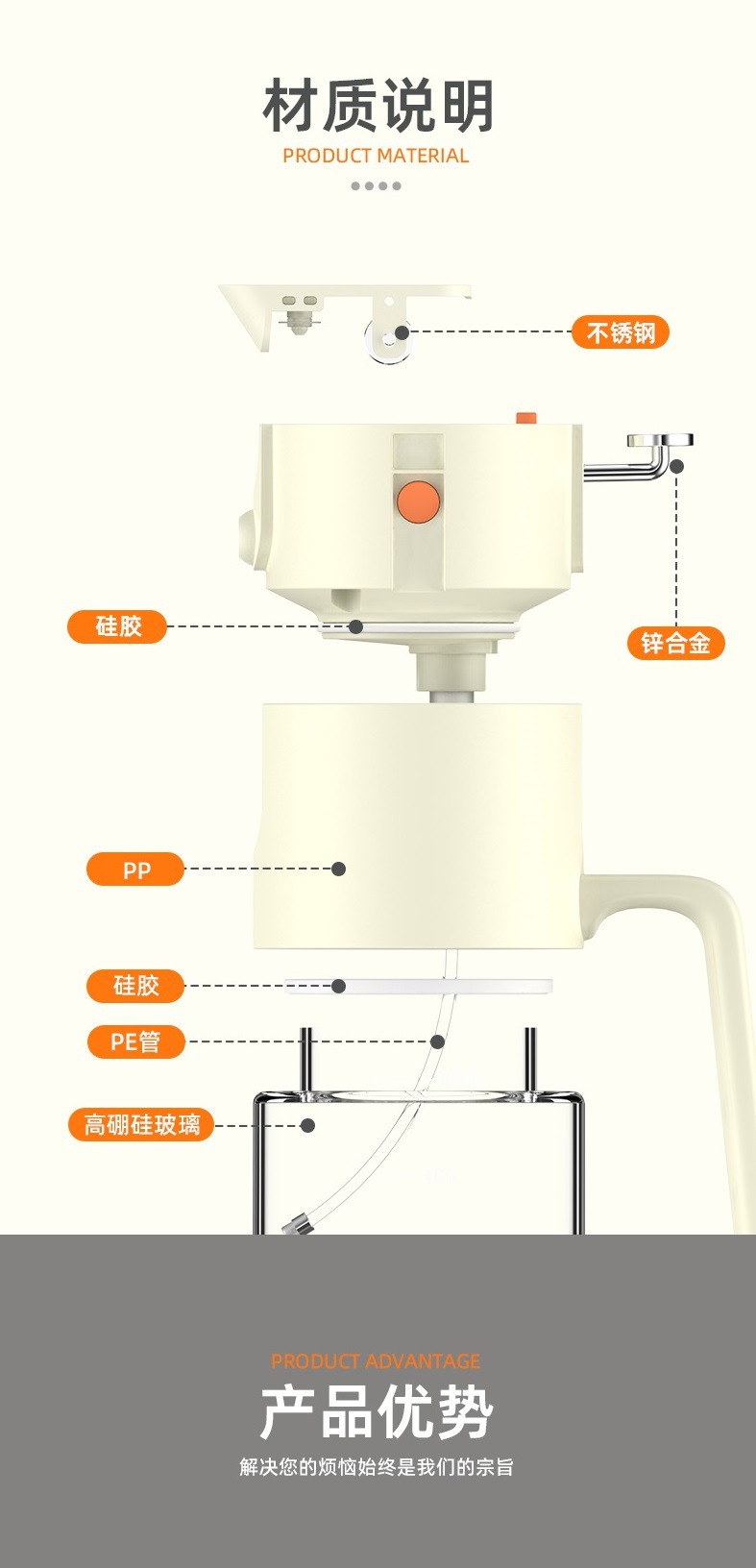 材质说明
PRODUCT MATERIAL

不锈钢

硅胶

锌合金

PP

硅胶

PE管

高硼硅玻璃

PRODUCT ADVANTAGE
产品优势
解决您的烦恼始终是我们的宗旨