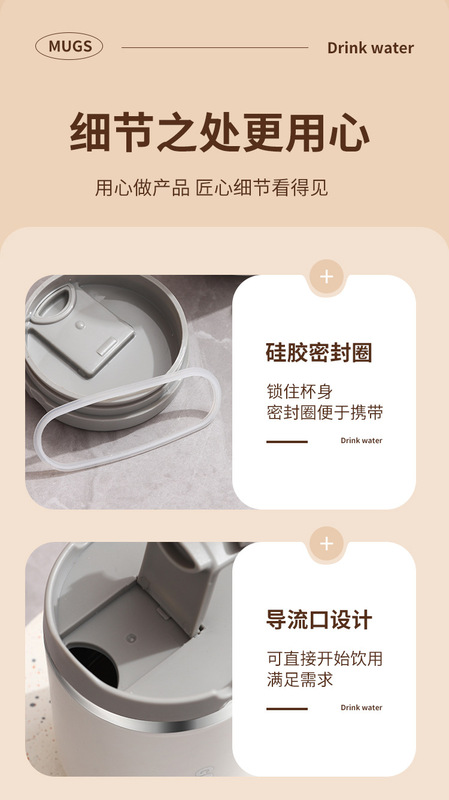 MUGS

Drink water

细节之处更用心

用心做产品 匠心细节看得见

+

硅胶密封圈

锁住杯身
密封圈便于携带

Drink water

+

导流口设计

可直接开始饮用
满足需求

Drink water