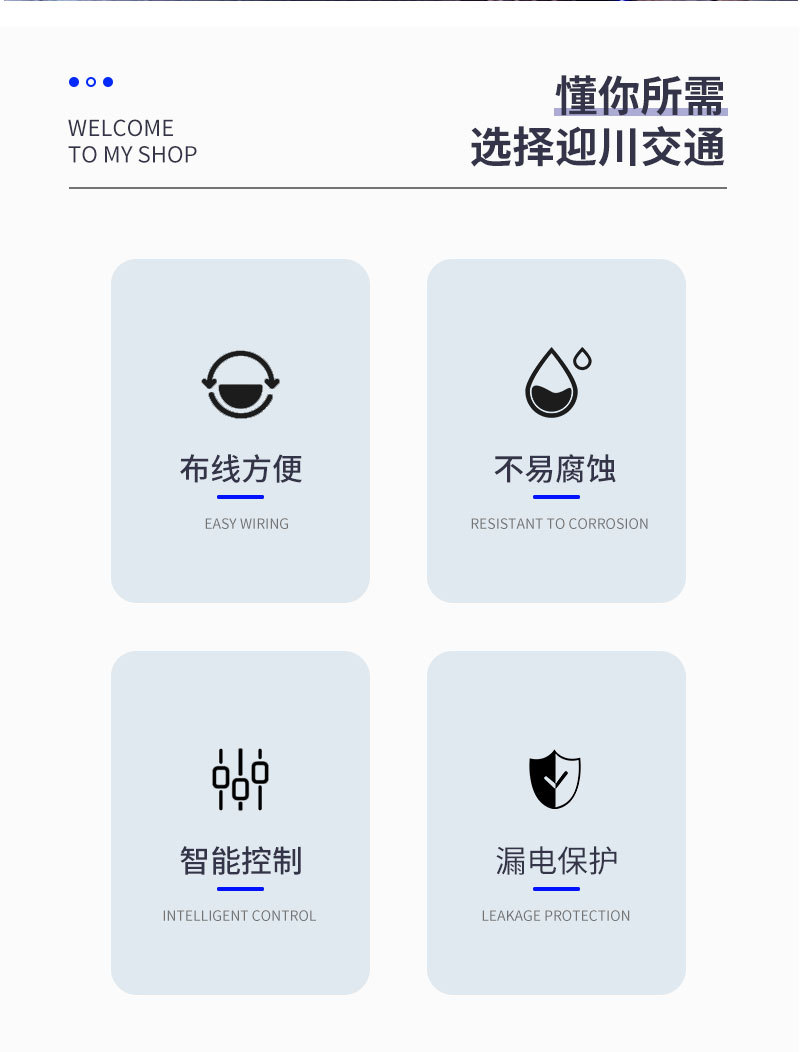 WELCOME
TO MY SHOP

懂你所需
选择迎川交通

布线方便
EASY WIRING

不易腐蚀
RESISTANT TO CORROSION

智能控制
INTELLIGENT CONTROL

漏电保护
LEAKAGE PROTECTION