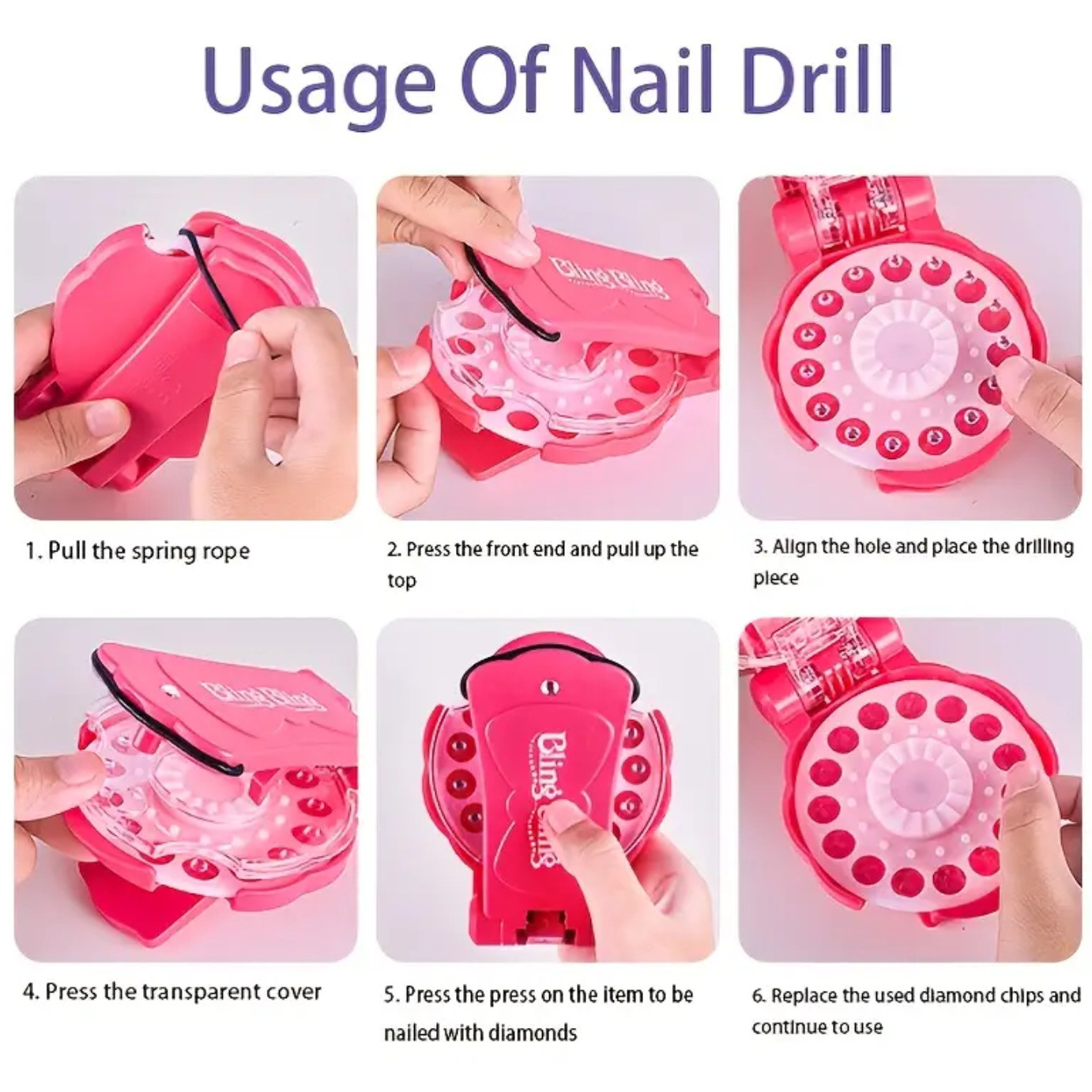 Usage Of Nail Drill

Bling Bling

1. Pull the spring rope

2. Press the front end and pull up the top

3. Align the hole and place the drilling piece

Bling Bling

Bling Bling

4. Press the transparent cover

5. Press the press on the item to be nailed with diamonds

6. Replace the used diamond chips and continue to use