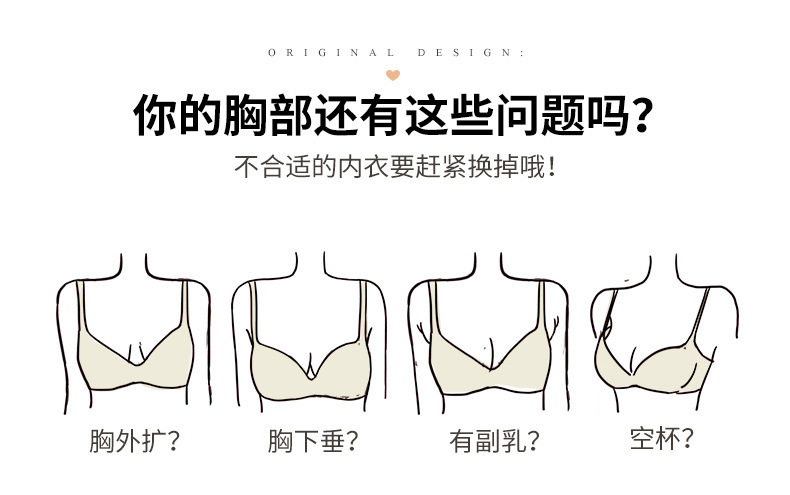 ORIGINAL DESIGN:

你的胸部还有这些问题吗？

不合适的内衣要赶紧换掉哦！

胸外扩？

胸下垂？

有副乳？

空杯？