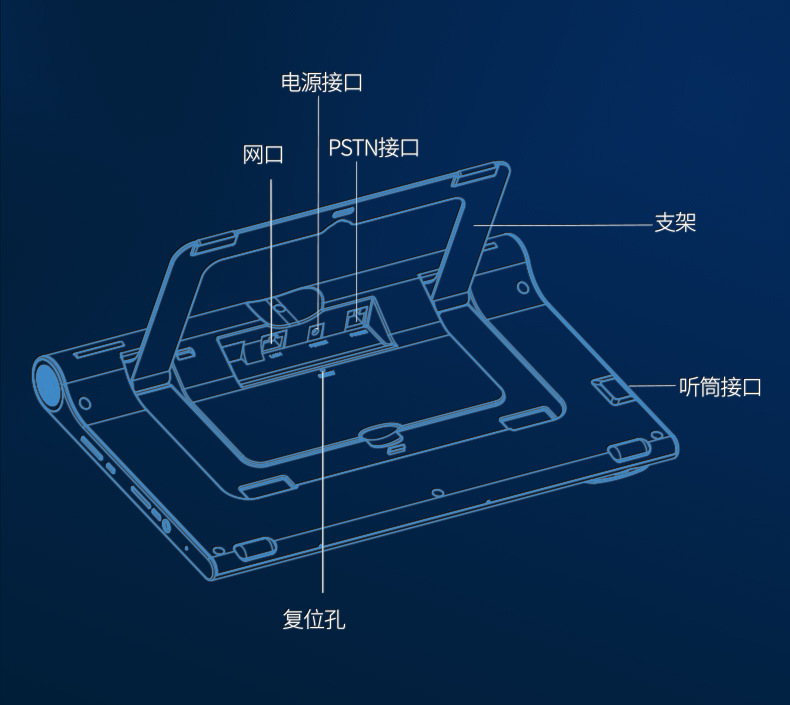 电源接口

网口

PSTN接口

支架

听筒接口

复位孔